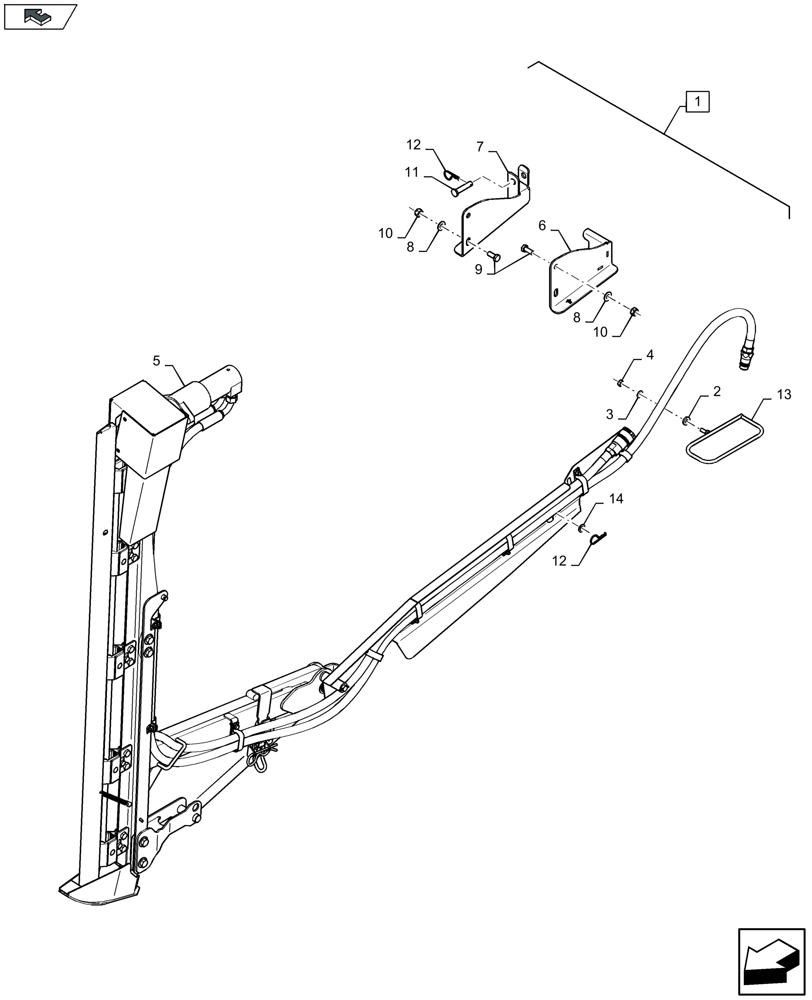 1
12
7
11
10
8
9
6
8
10
5
4
3
2
13
14
12