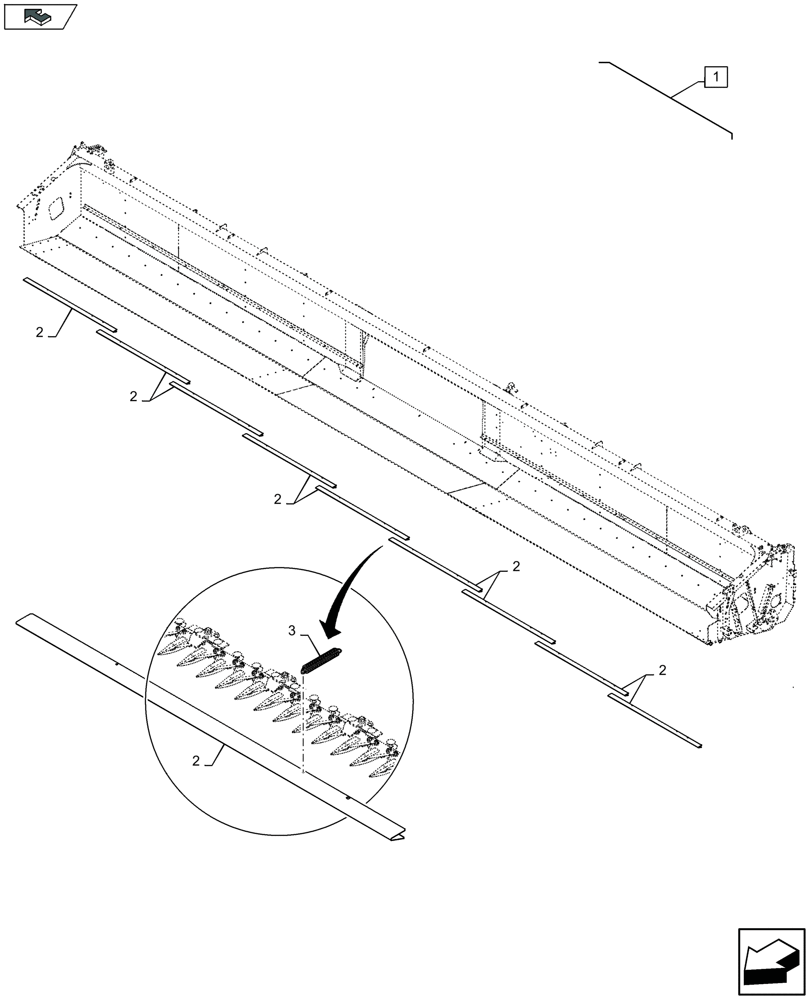 1

2

2

2

2

2

3

2