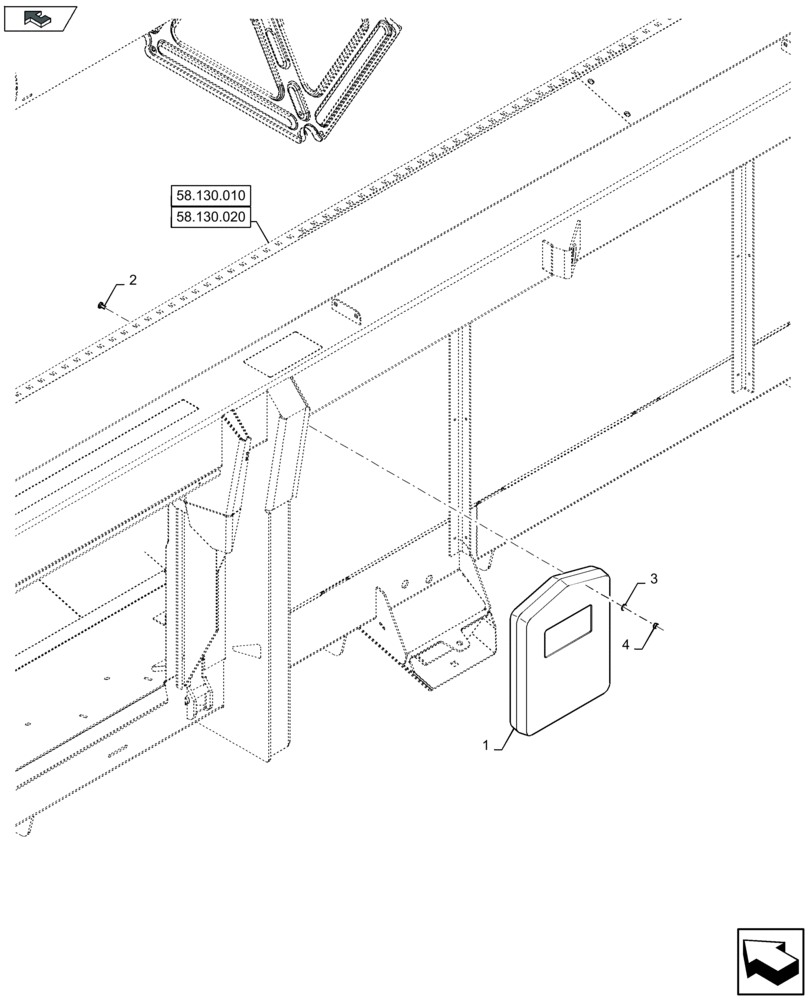 58.130.010
58.130.020
2
3
4
1