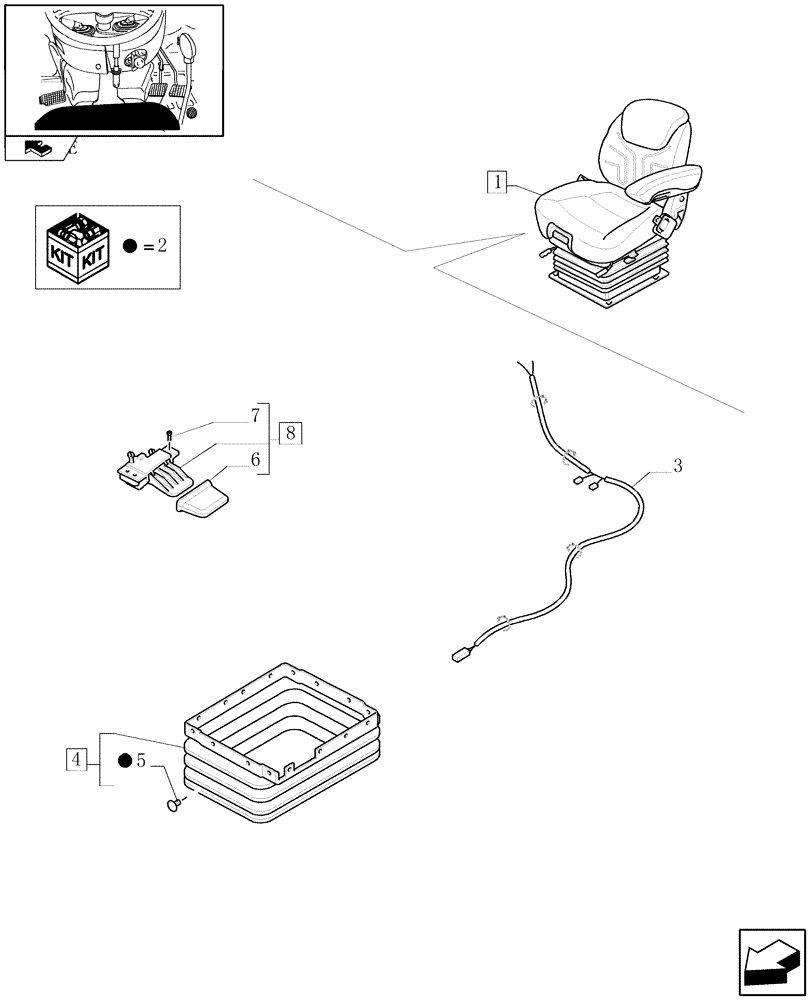 KIT KIT
● = 2

1

7
8
6

3

4
● 5