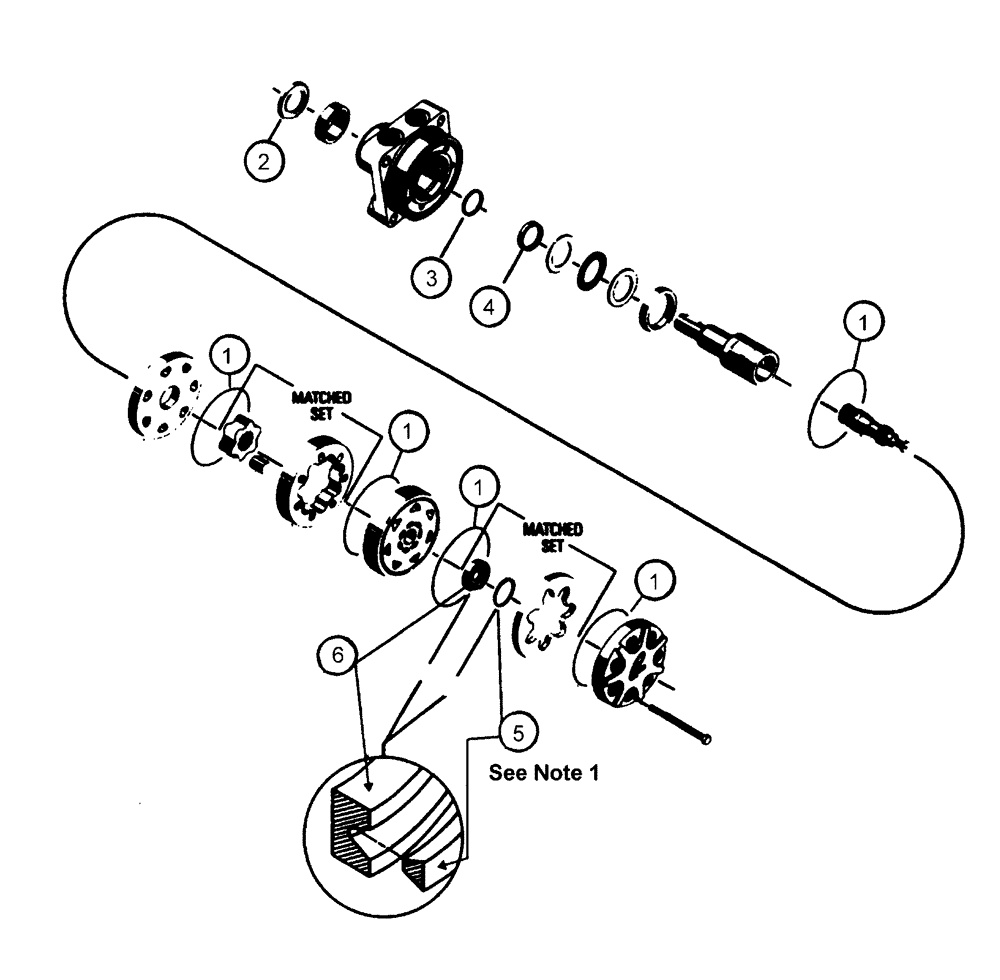 2

3

4

1

1

MATCHED SET

1

1

MATCHED SET

1

6

5

See Note 1