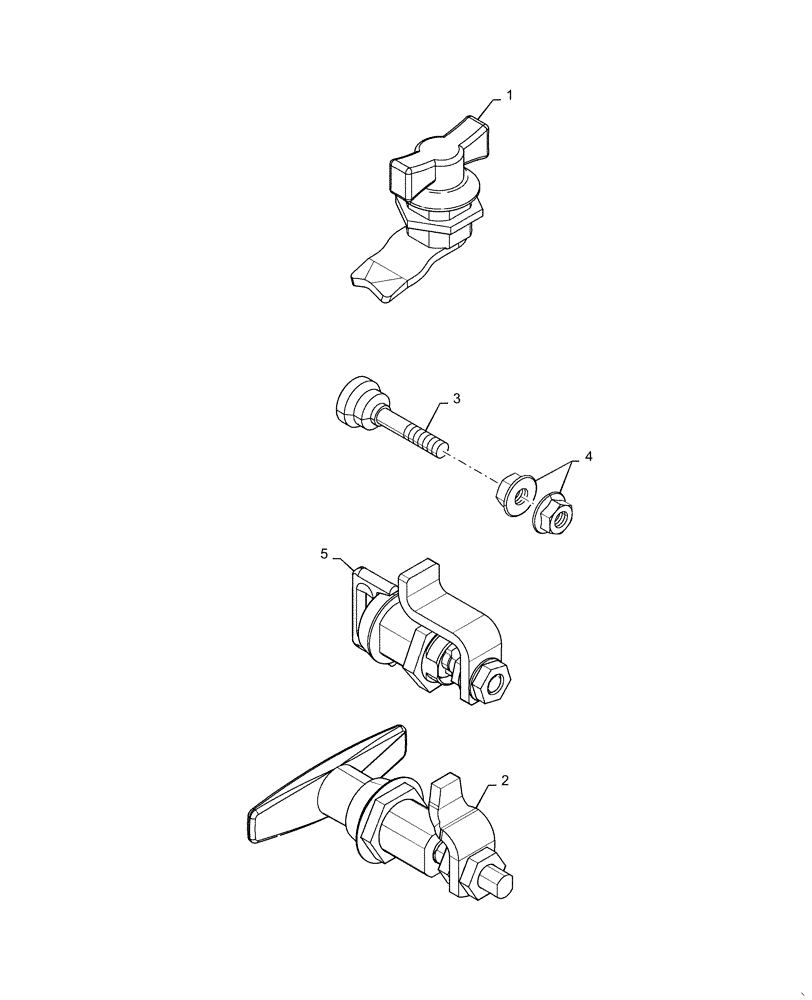 1

3

4

5

2