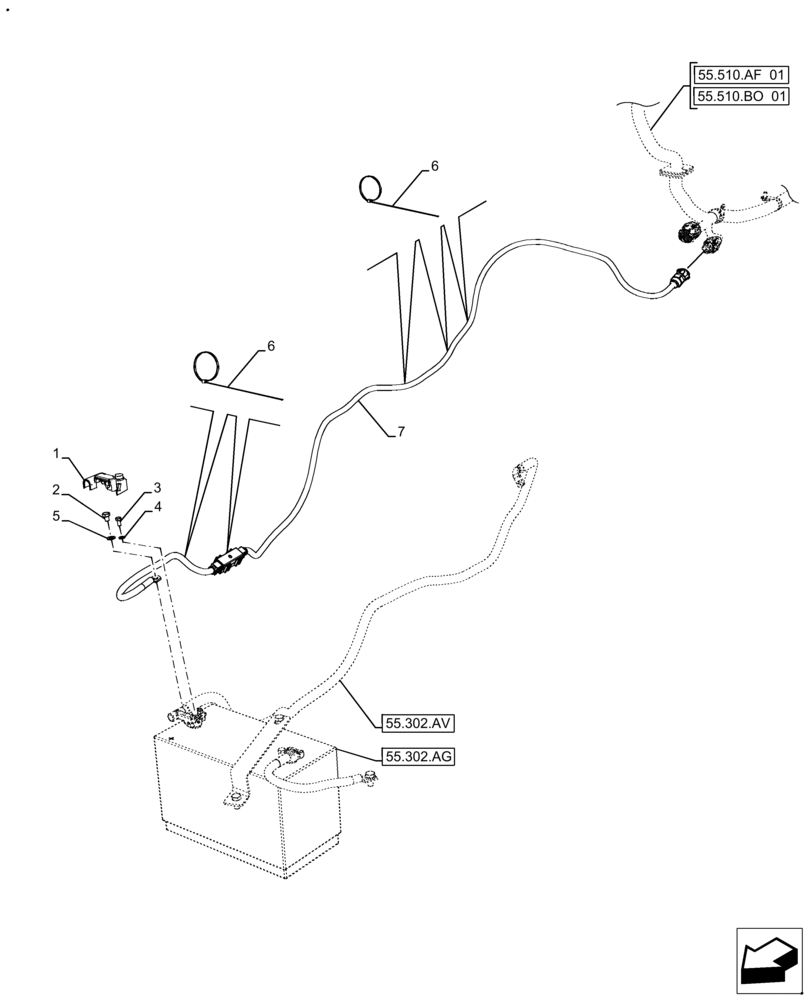 55.510.AF 01
55.510.BO 01
6
6
7
1
2
3
4
5
55.302.AV
55.302.AG