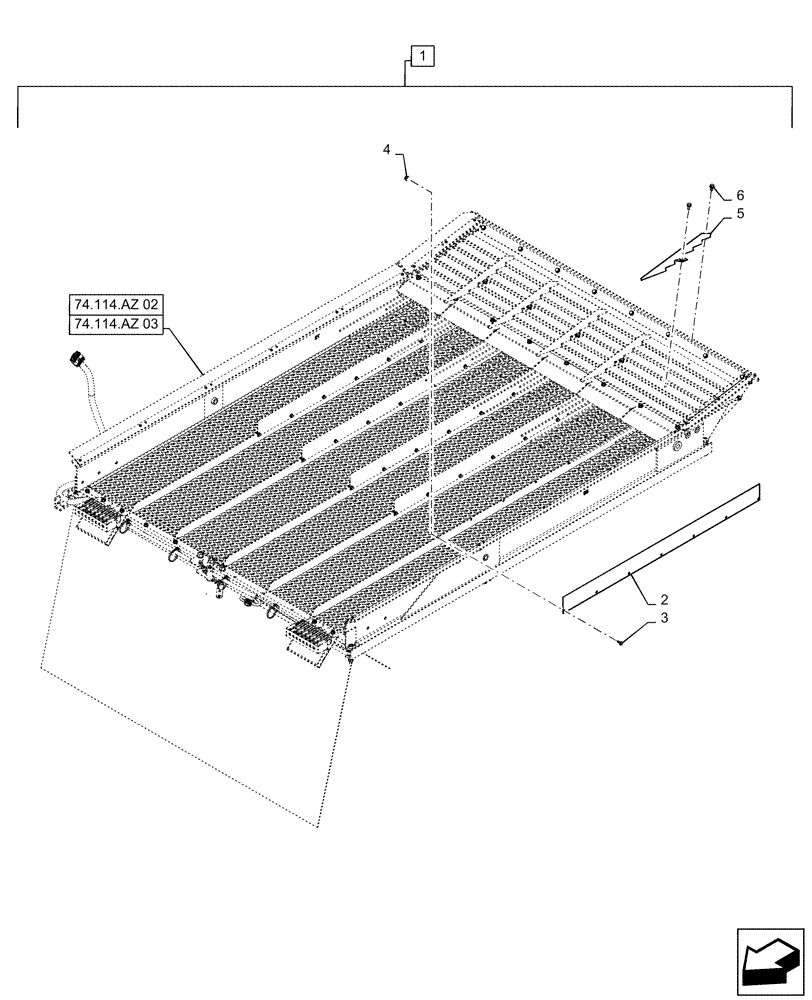 1

4

6

5

74.114.AZ 02

74.114.AZ 03

2

3