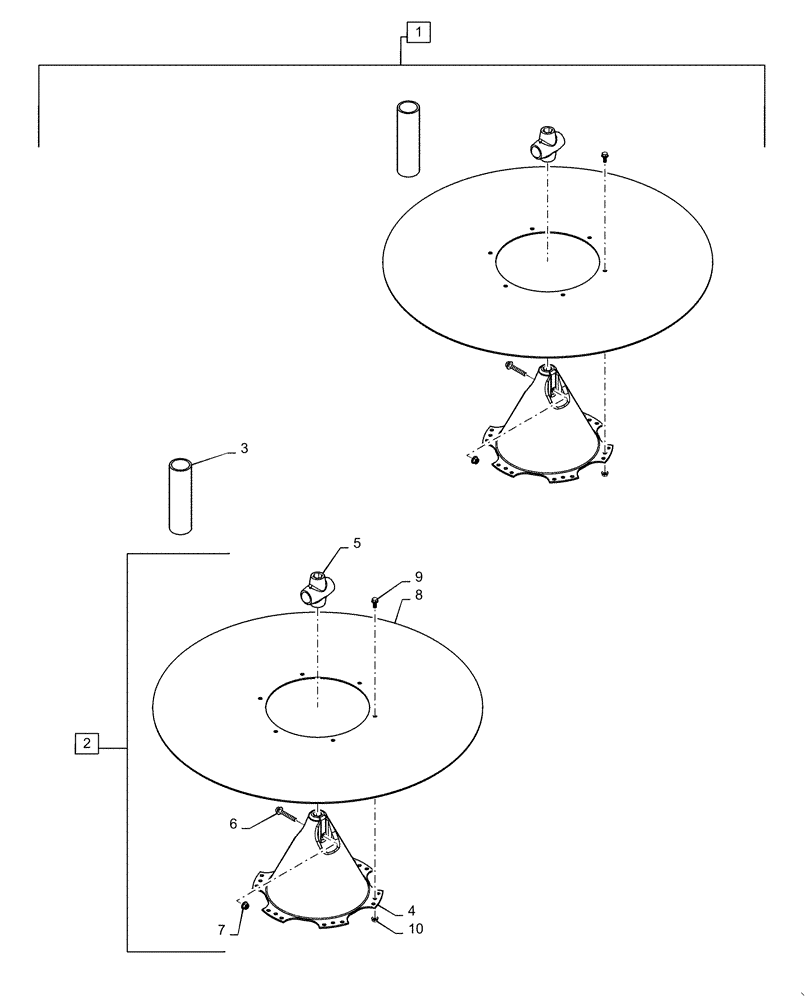 1
3
5
9
8
2
6
4
7
10