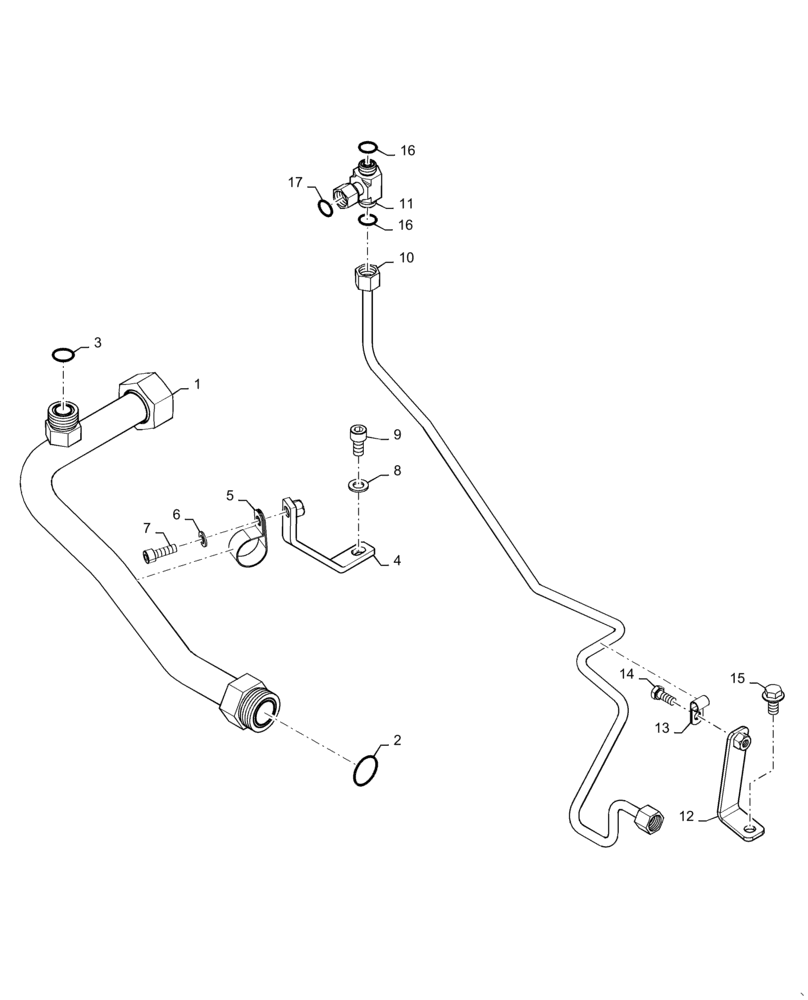 16
17
11
16
10
3
1
9
8
5
6
7
4
14
15
13
2
12