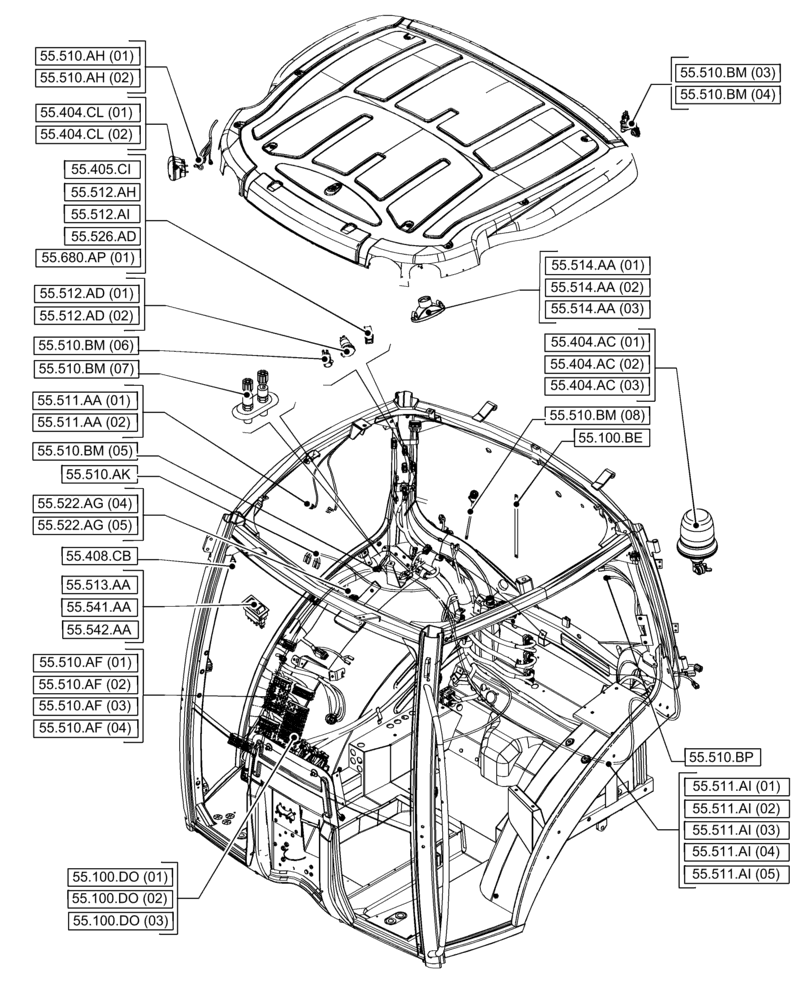 55.510.AH (01)
55.510.AH (02)
55.404.CL (01)
55.404.CL (02)
55.405.CI
55.512.AH
55.512.AI
55.526.AD
55.680.AP (01)
55.512.AD (01)
55.512.AD (02)
55.510.BM (06)
55.510.BM (07)
55.511.AA (01)
55.511.AA (02)
55.510.BM (05)
55.510.AK
55.522.AG (04)
55.522.AG (05)
55.408.CB
55.513.AA
55.541.AA
55.542.AA
55.510.AF (01)
55.510.AF (02)
55.510.AF (03)
55.510.AF (04)
55.100.DO (01)
55.100.DO (02)
55.100.DO (03)
55.510.BM (03)
55.510.BM (04)
55.514.AA (01)
55.514.AA (02)
55.514.AA (03)
55.404.AC (01)
55.404.AC (02)
55.404.AC (03)
55.510.BM (08)
55.100.BE
55.510.BP
55.511.AI (01)
55.511.AI (02)
55.511.AI (03)
55.511.AI (04)
55.511.AI (05)