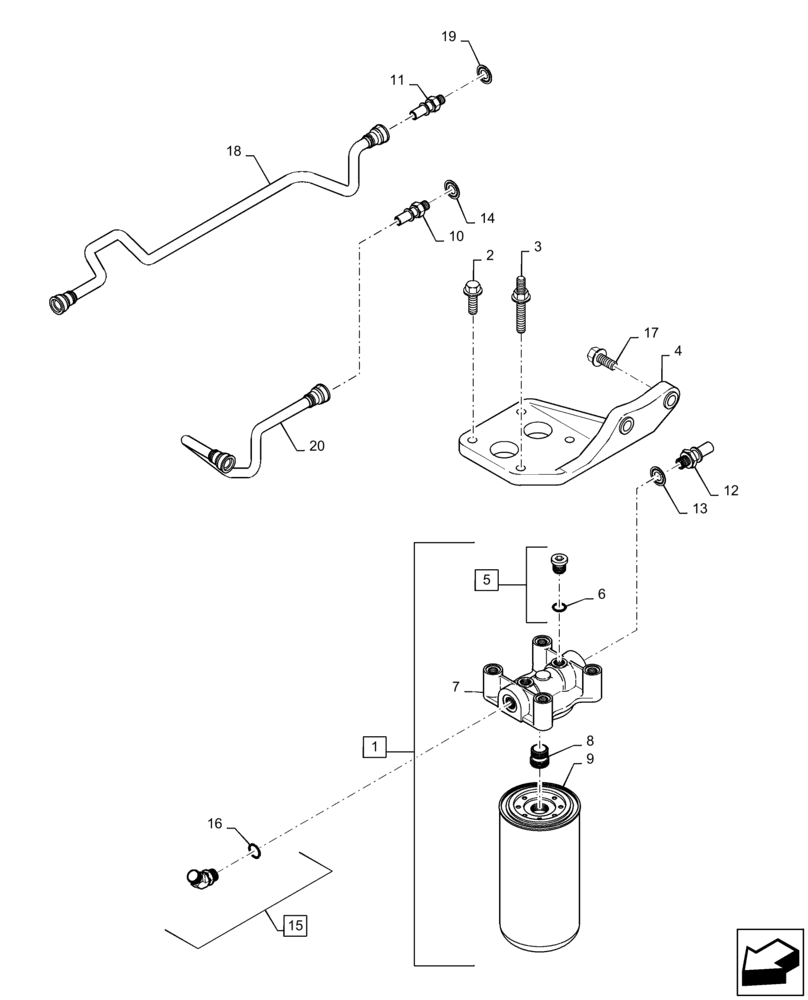 19
11
18
14
10
2
3
17
4
20
12
13
5
6
7
1
8
9
16
15