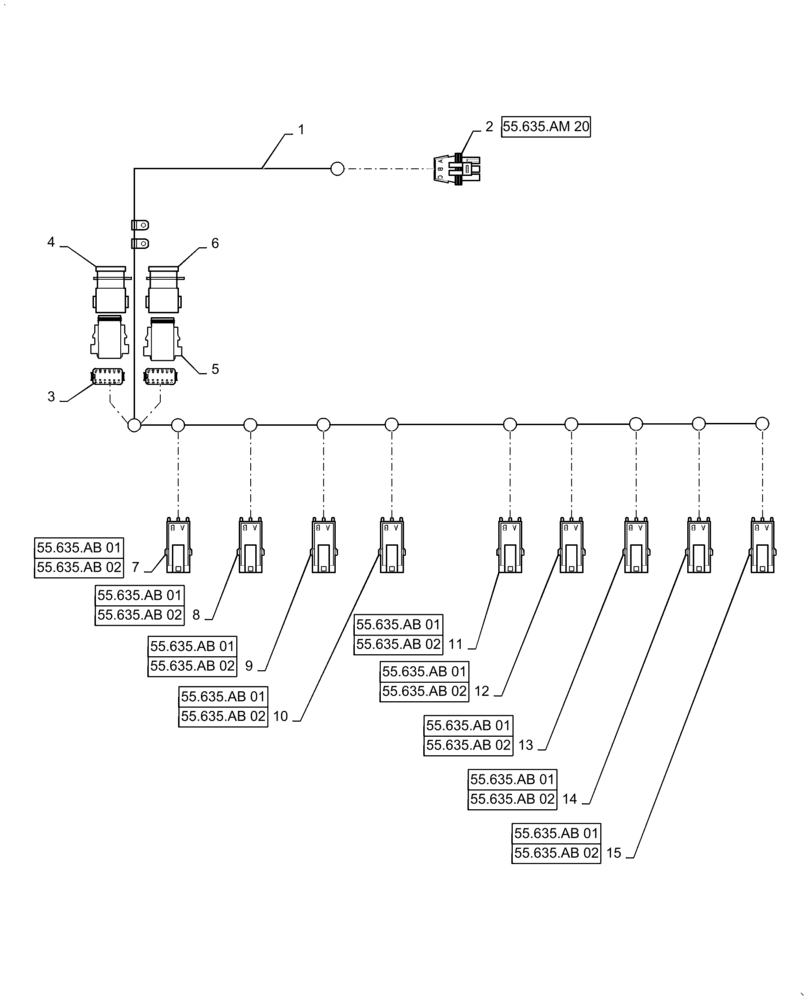 1

2 55.635.AM 20

4

6

5

3

55.635.AB 01
55.635.AB 02 7

55.635.AB 01
55.635.AB 02 8

55.635.AB 01
55.635.AB 02 9

55.635.AB 01
55.635.AB 02 10

55.635.AB 01
55.635.AB 02 11

55.635.AB 01
55.635.AB 02 12

55.635.AB 01
55.635.AB 02 13

55.635.AB 01
55.635.AB 02 14

55.635.AB 01
55.635.AB 02 15