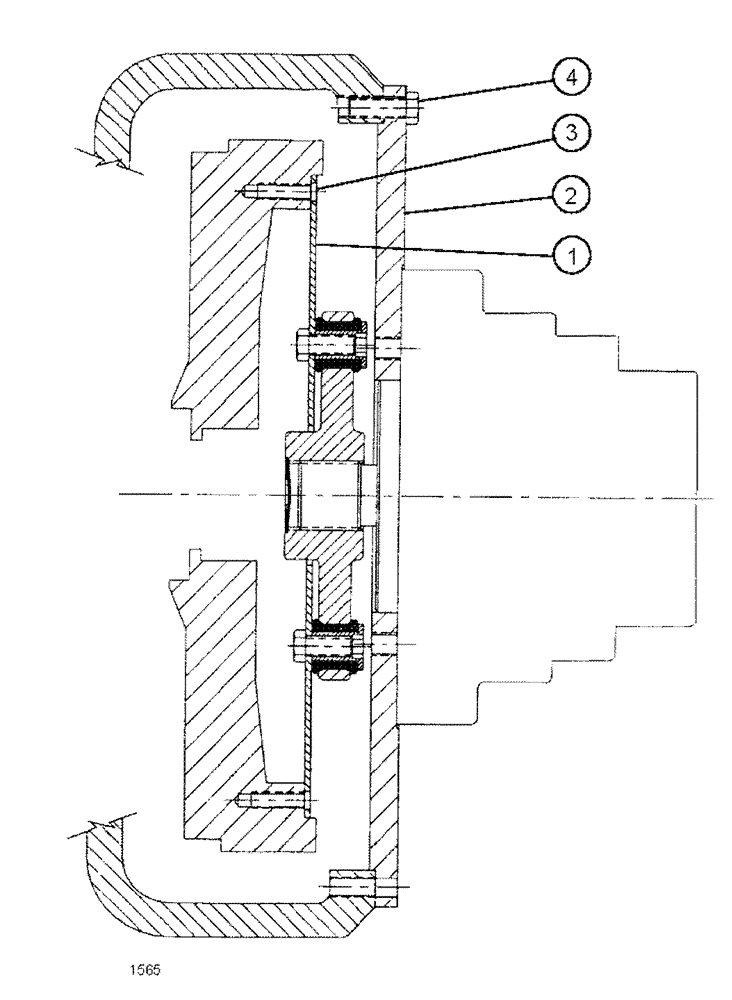 4
3
2
1
1565