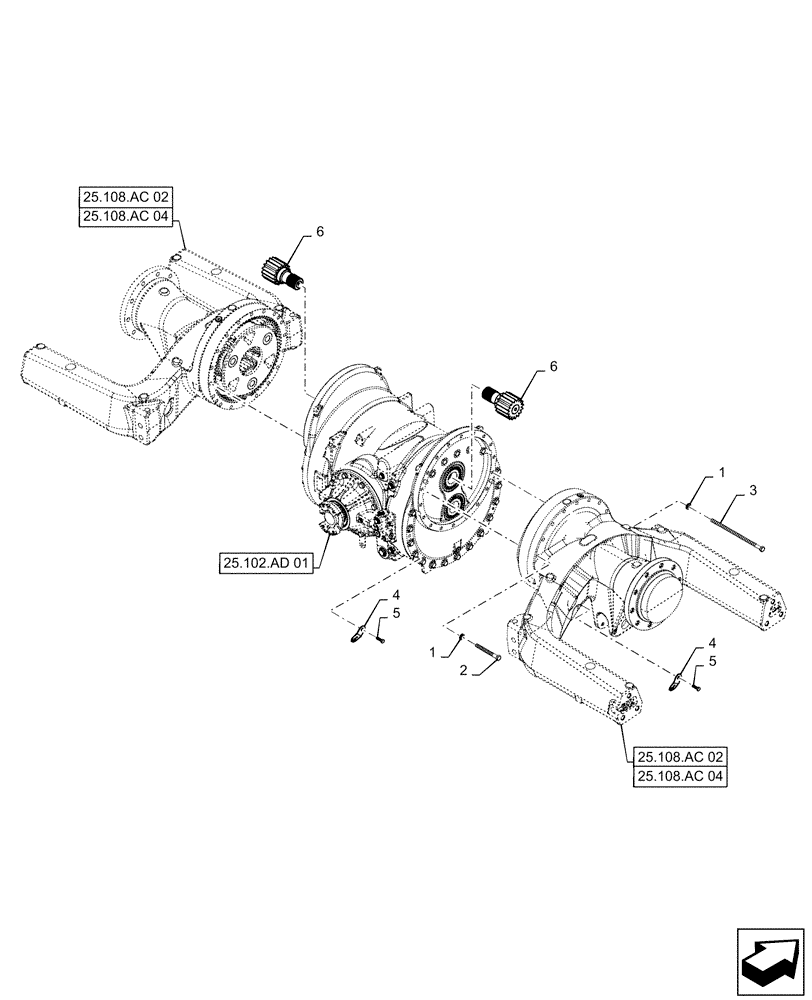 25.108.AC 02
25.108.AC 04

6

6

1

3

25.102.AD 01

4

5

1

2

4

5

25.108.AC 02
25.108.AC 04