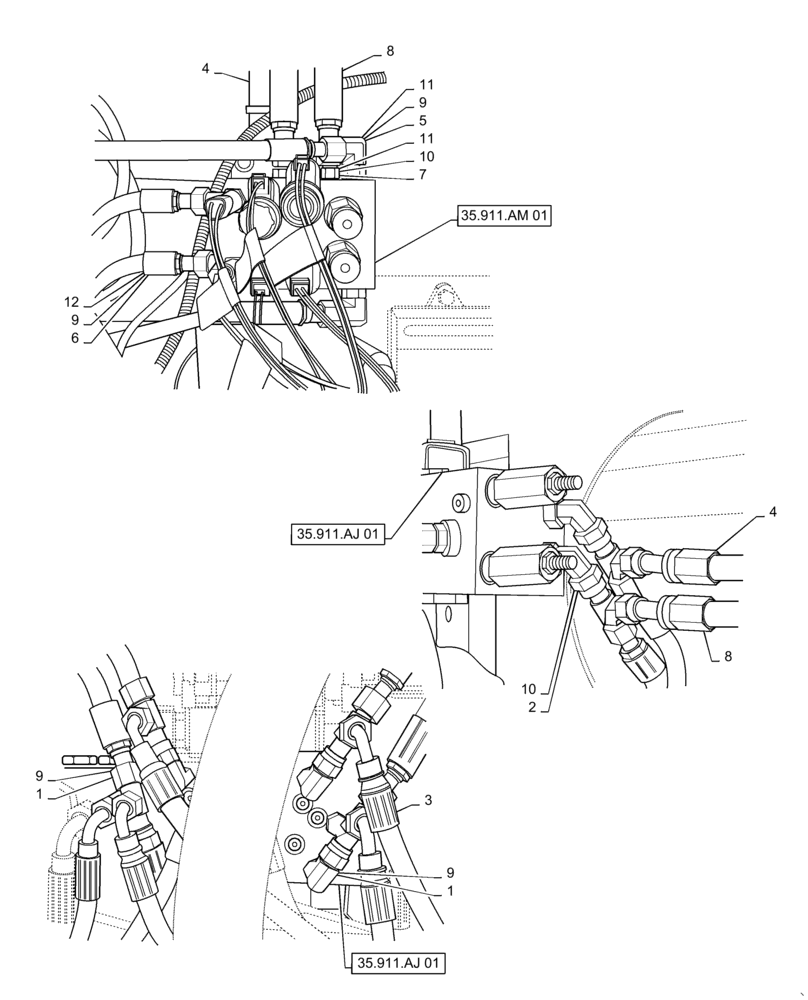 4
8
11
9
5
11
10
7
35.911.AM 01
12
9
6
35.911.AJ 01
4
8
10
2
9
1
3
9
1
35.911.AJ 01