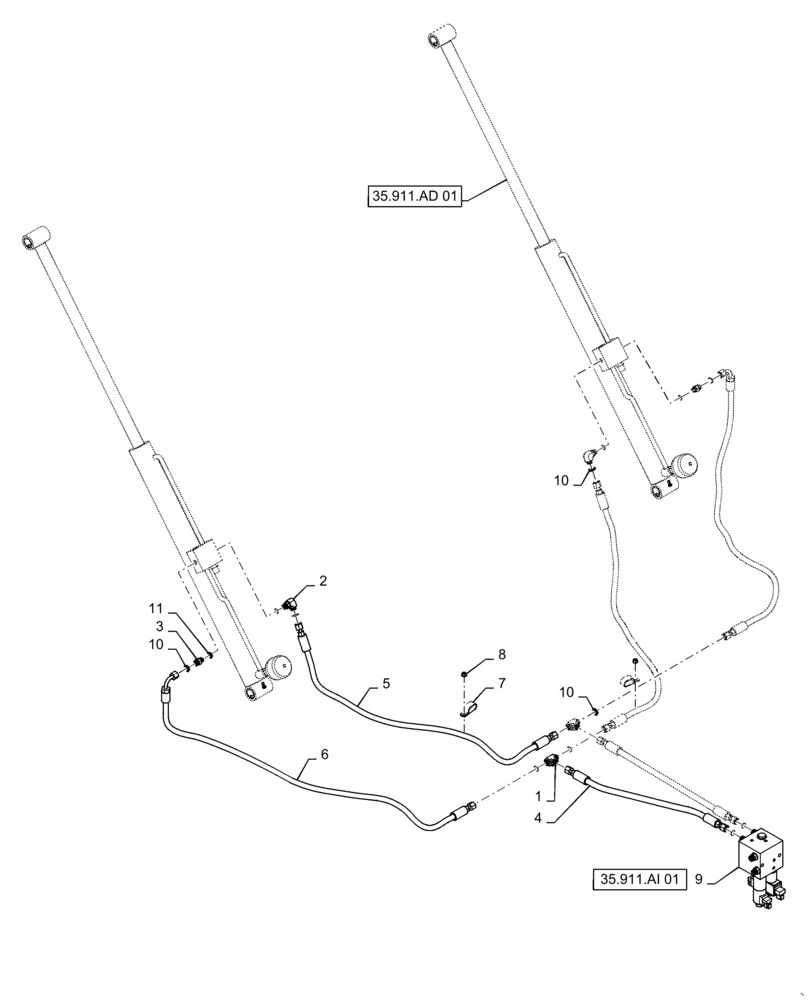 35.911.AD 01

10

2

11

3

10

8

7

5

10

6

1

4

35.911.AI 01

9