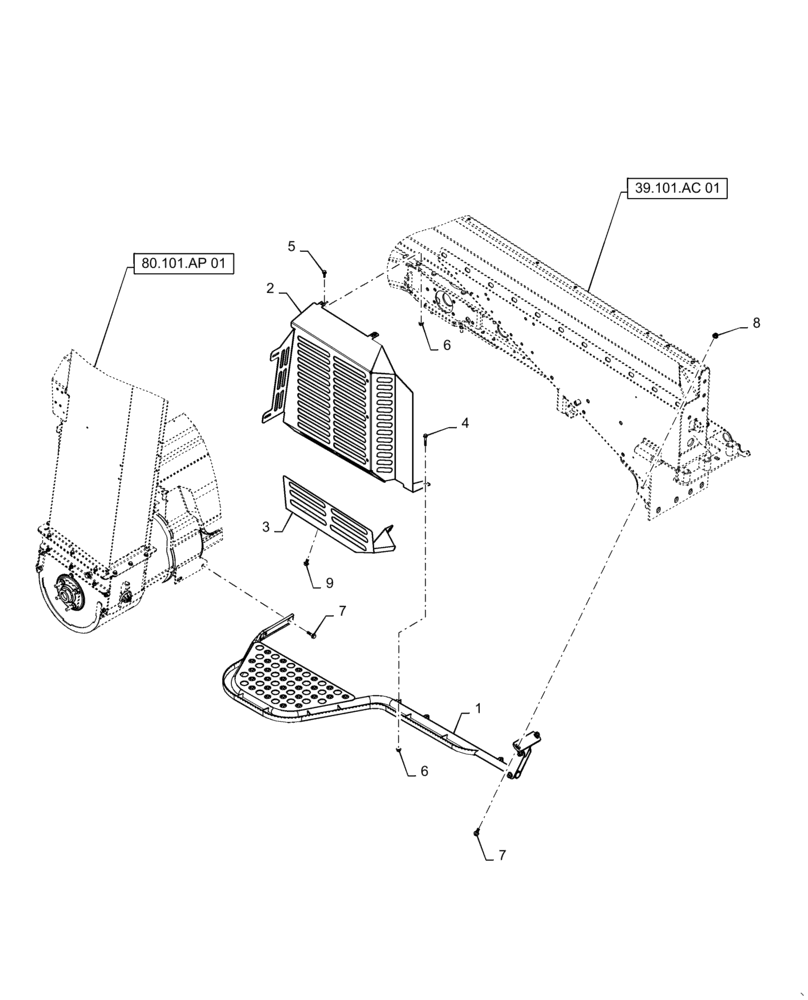 39.101.AC 01

80.101.AP 01

5

2

6

8

4

3

9

7

1

6

7