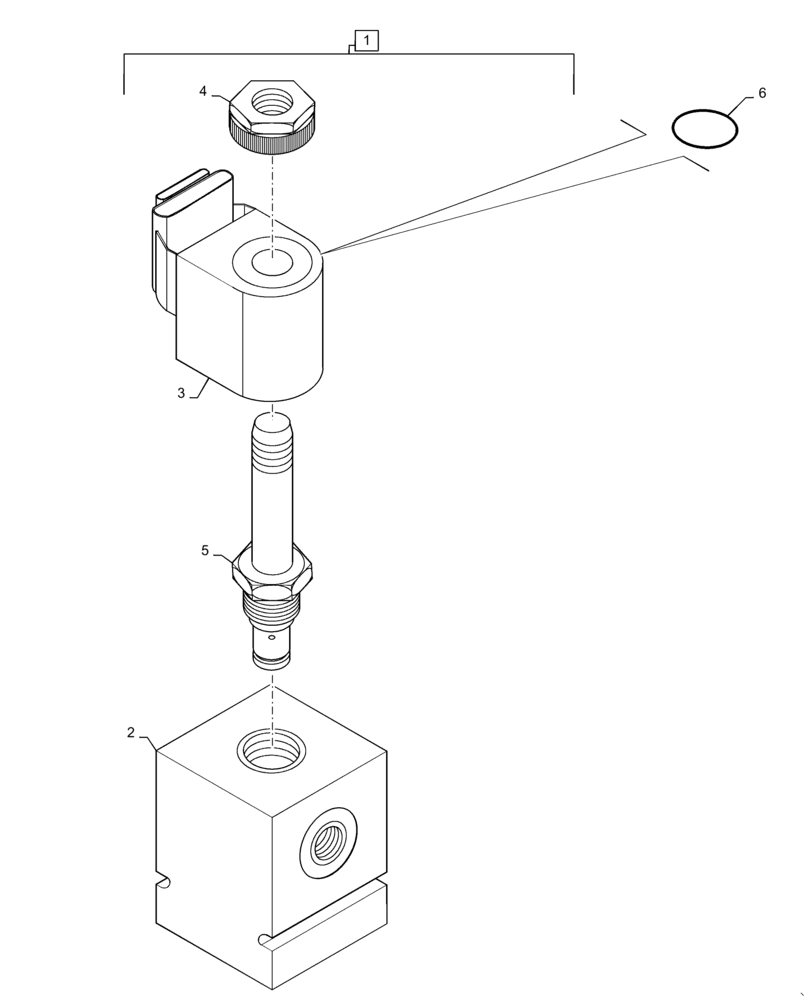 1
4
6
3
5
2