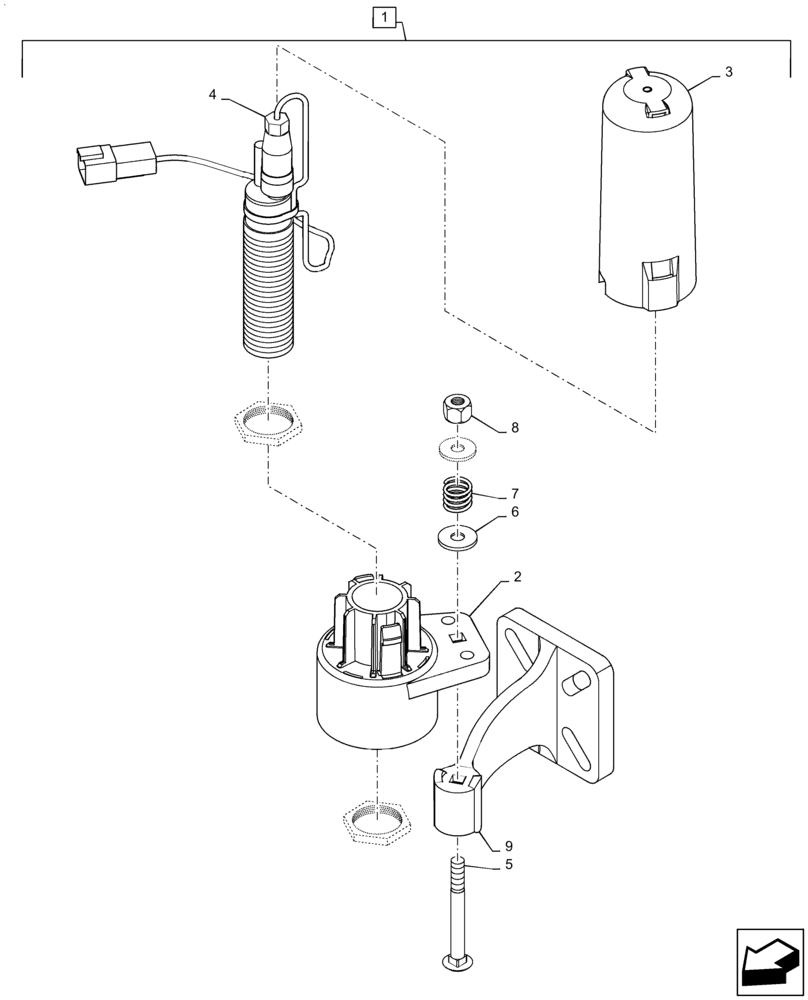 1
4
3
8
7
6
2
9
5