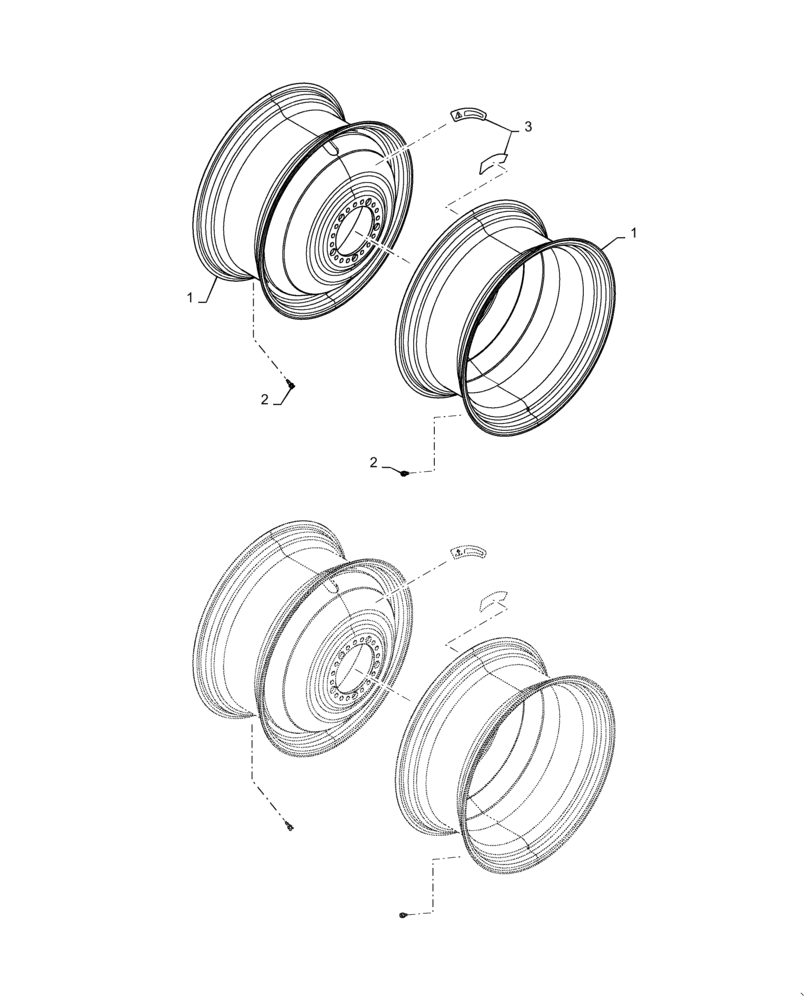 3
1
1
2
2