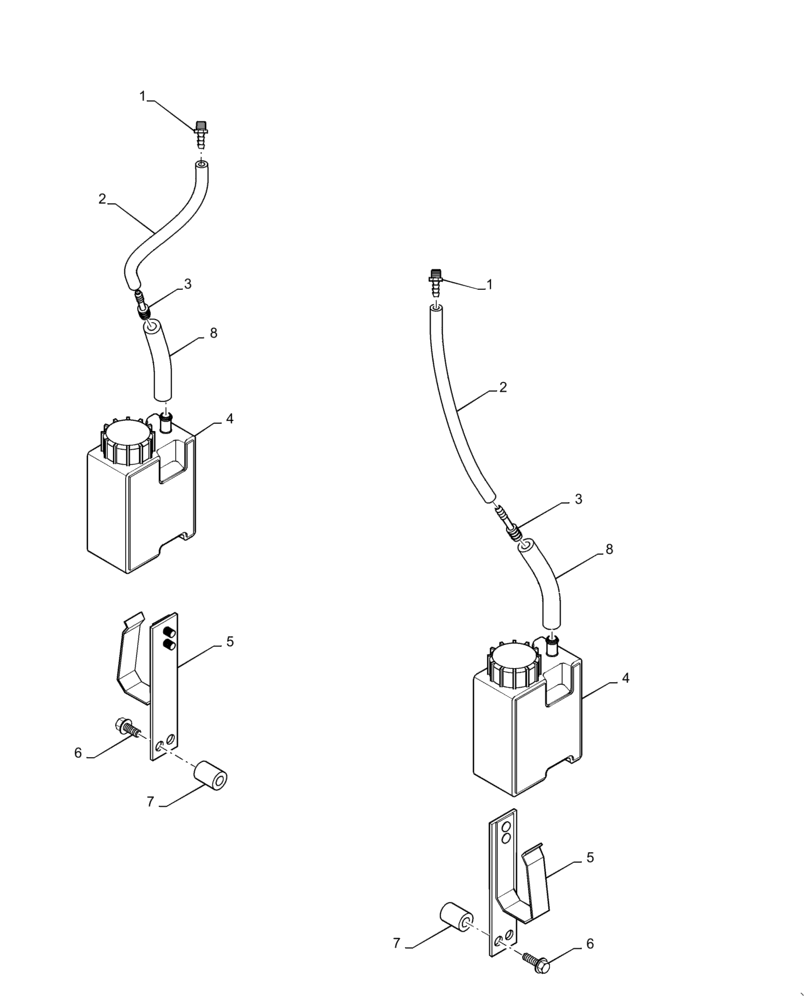 1
2
3
8
4
5
6
7
1
2
3
8
4
5
7
6