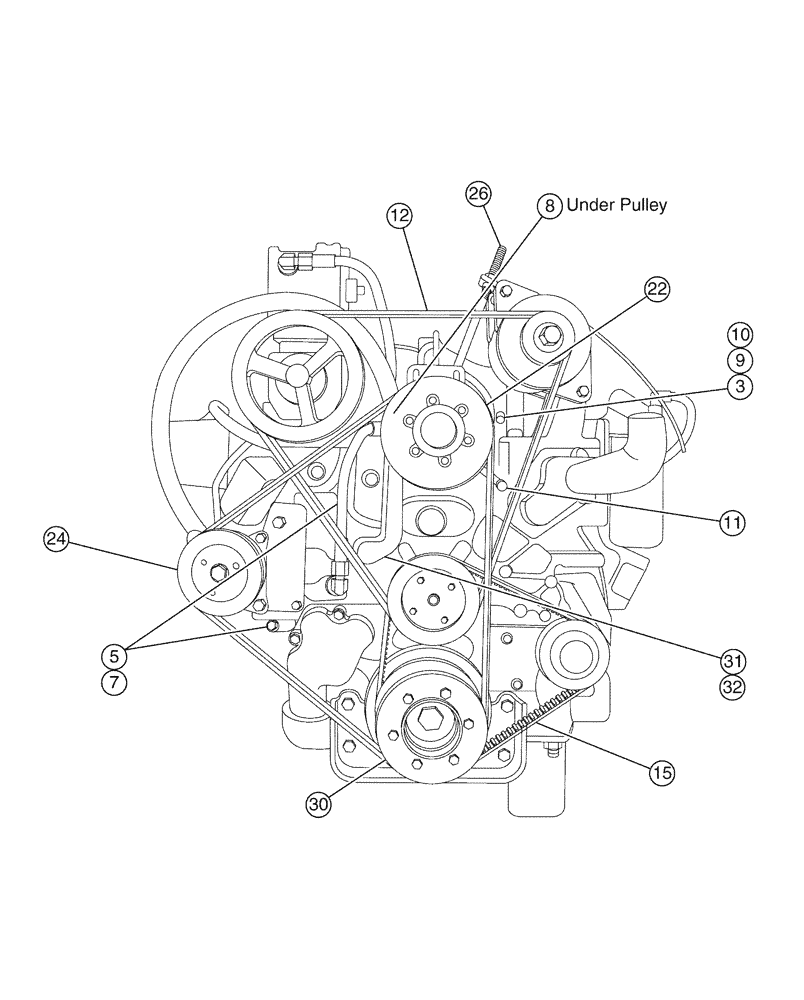 26
8 Under Pulley
12
22
10
9
3
11
24
5
7
31
32
15
30