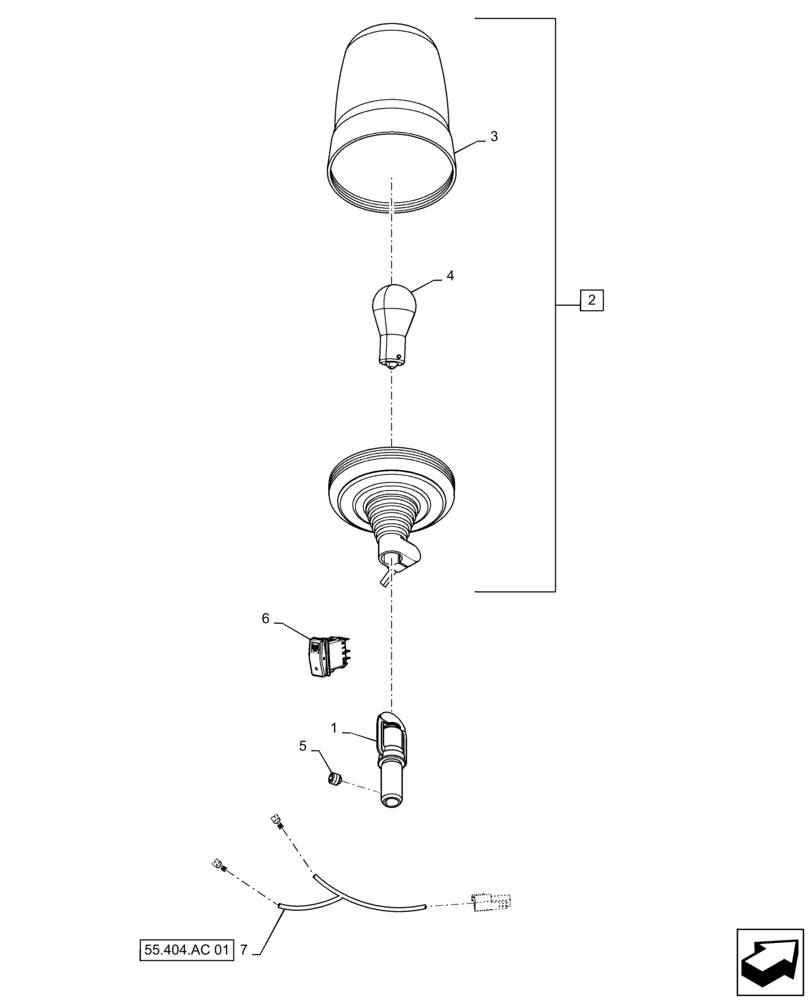 3
4
2
6
1
5
55.404.AC 01
7