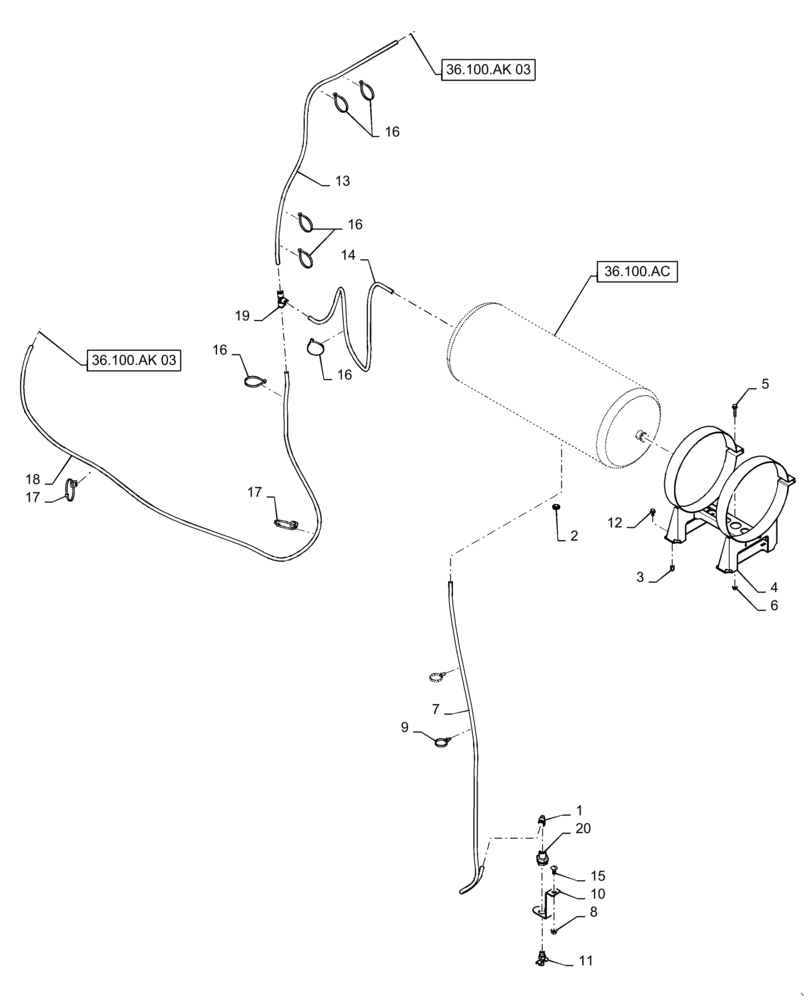 36.100.AK 03
16
13
16
14
36.100.AC
19
16
16
36.100.AK 03
5
18
17
17
12
2
3
4
6
7
9
1
20
15
10
8
11