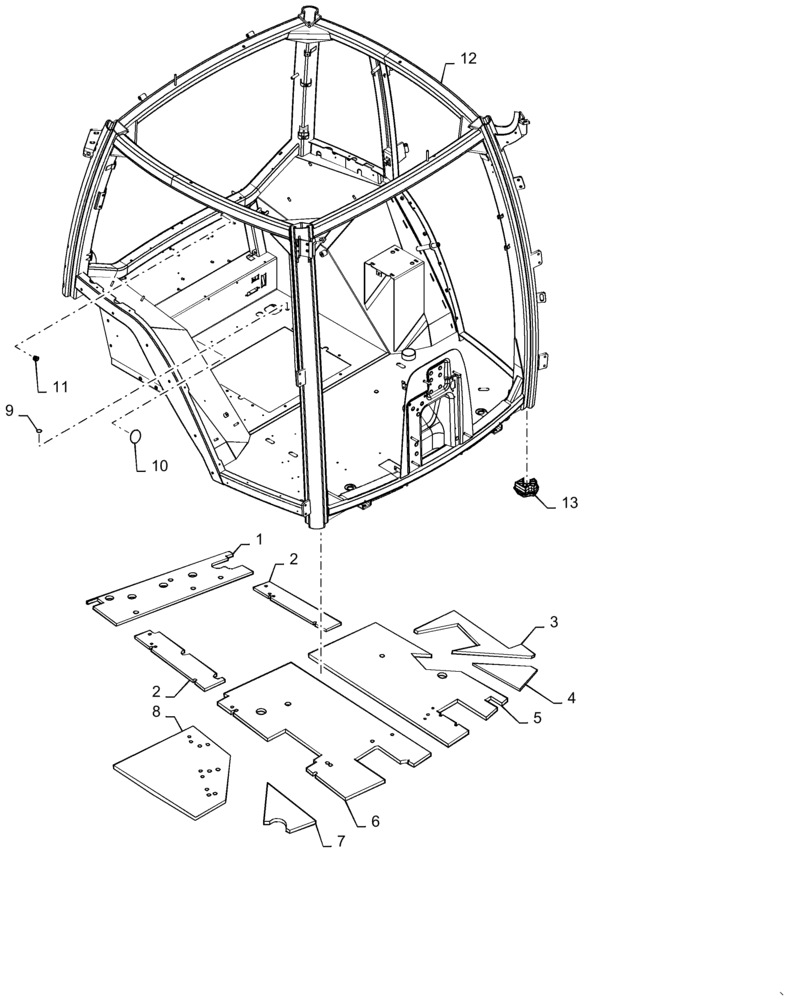 12
11
9
10
13
1
2
3
2
4
5
8
6
7