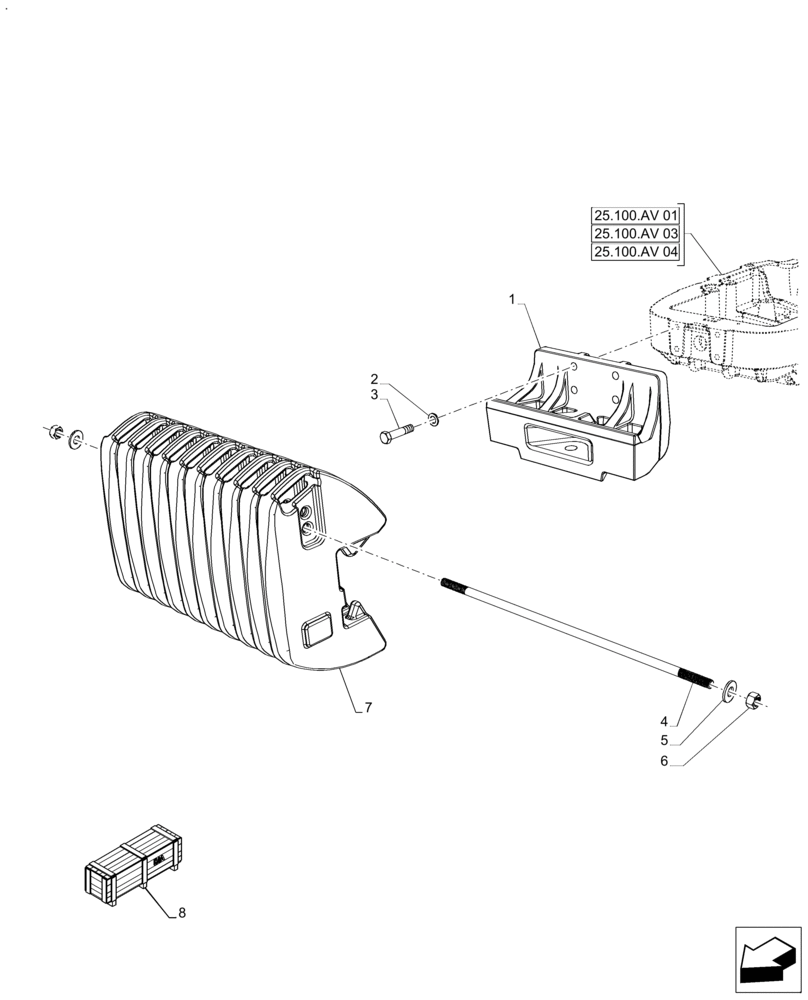 25.100.AV 01
25.100.AV 03
25.100.AV 04

1

2
3

7

4
5
6

8