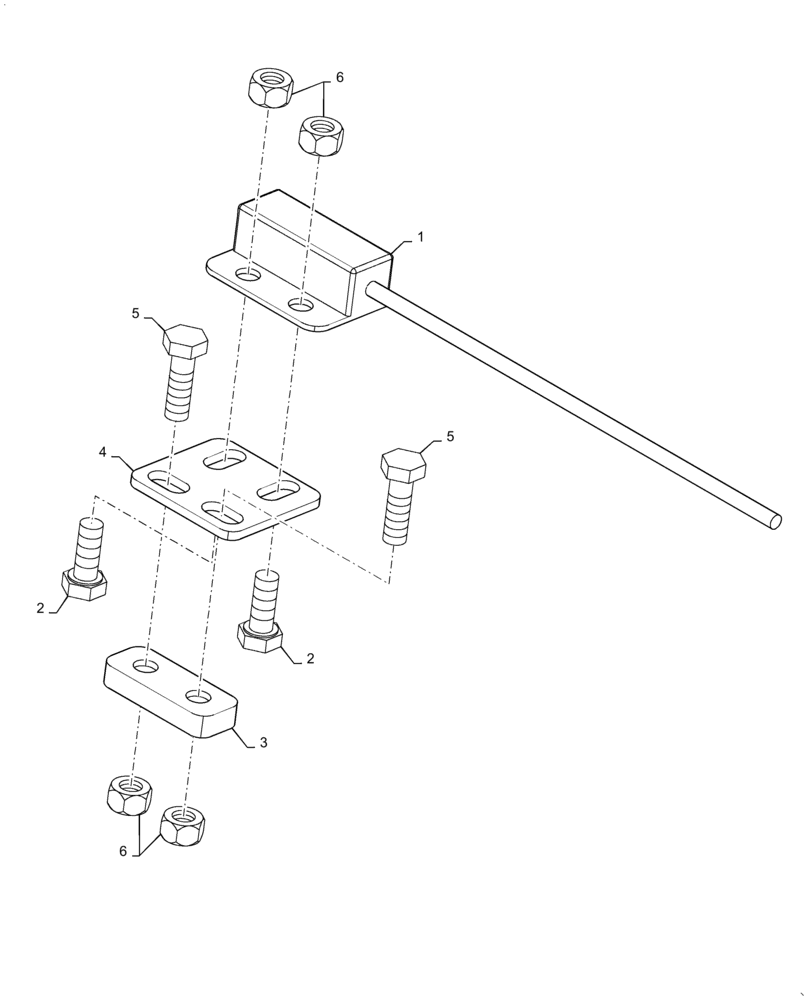 6
1
5
4
5
2
2
3
6