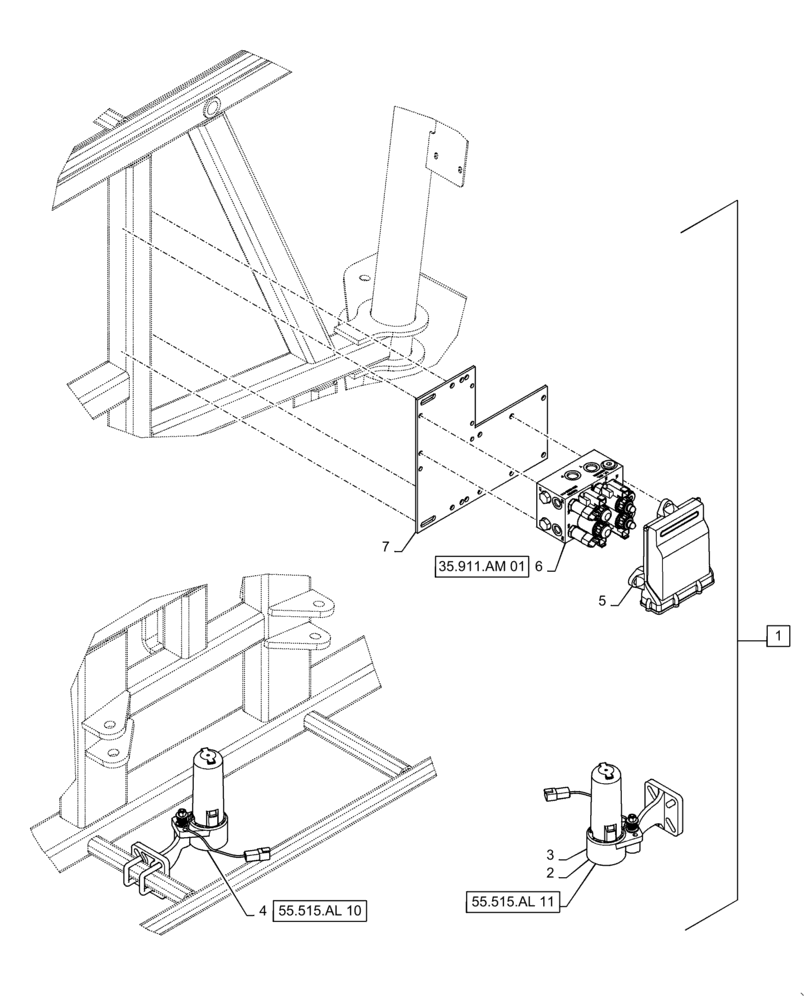 7
35.911.AM 01
6
5
1
3
2
55.515.AL 11
4
55.515.AL 10