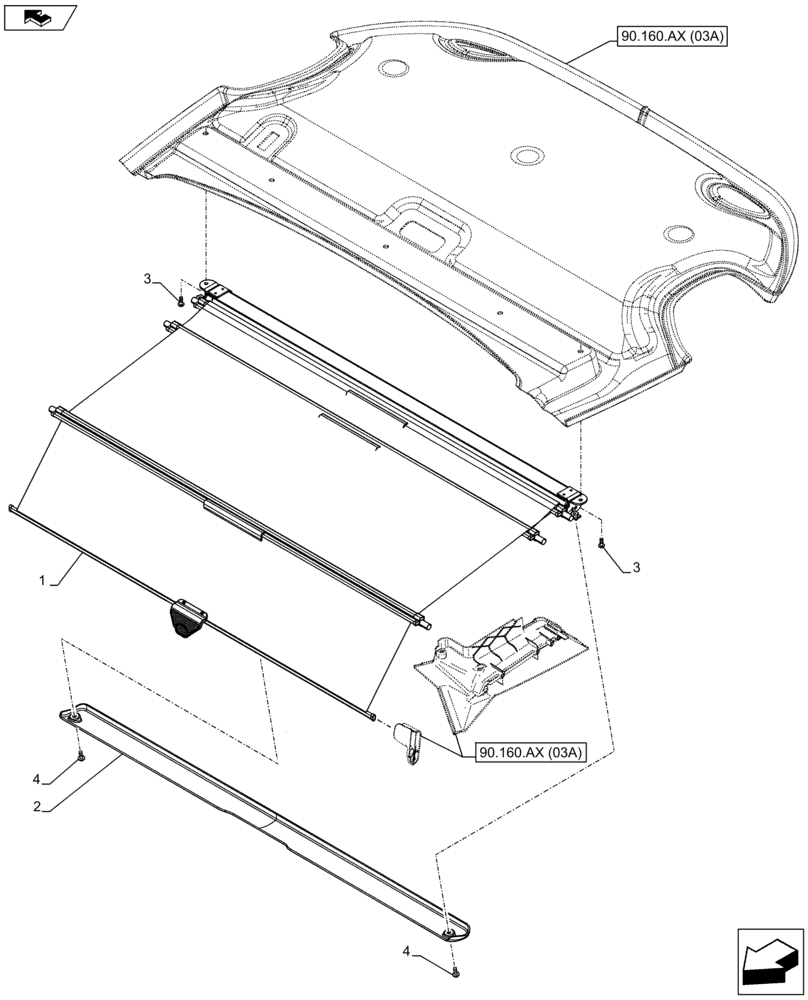 90.160.AX (03A)

3

3

1

90.160.AX (03A)

4

2

4