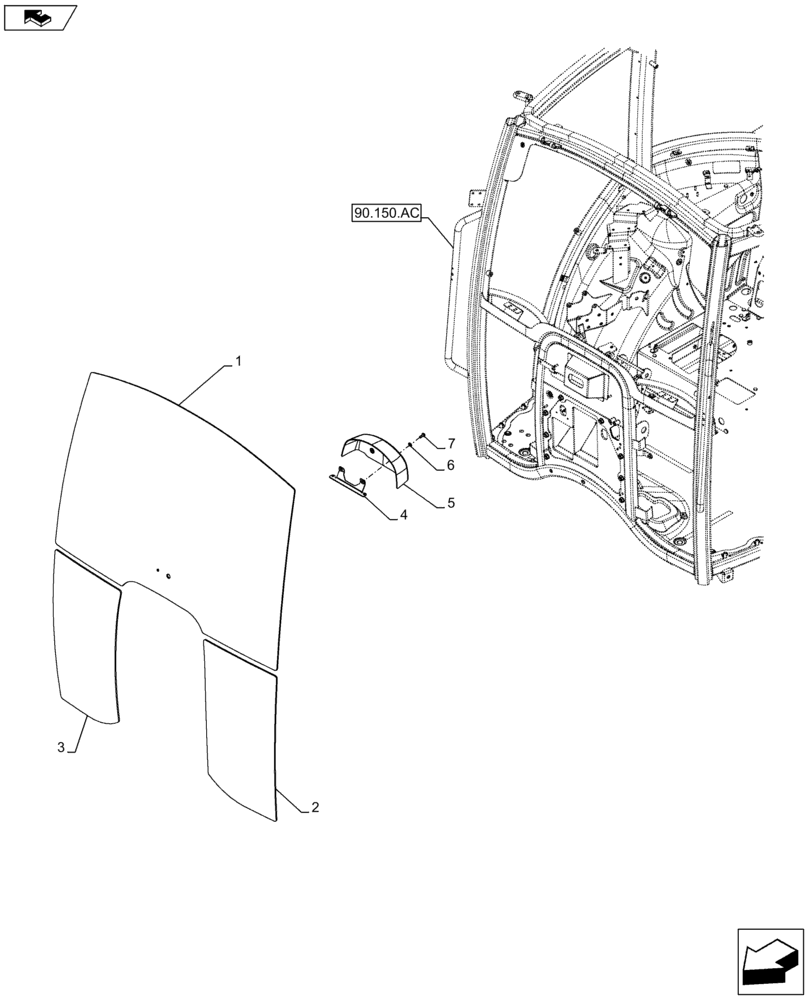 90.150.AC

1

7

6

5

4

3

2