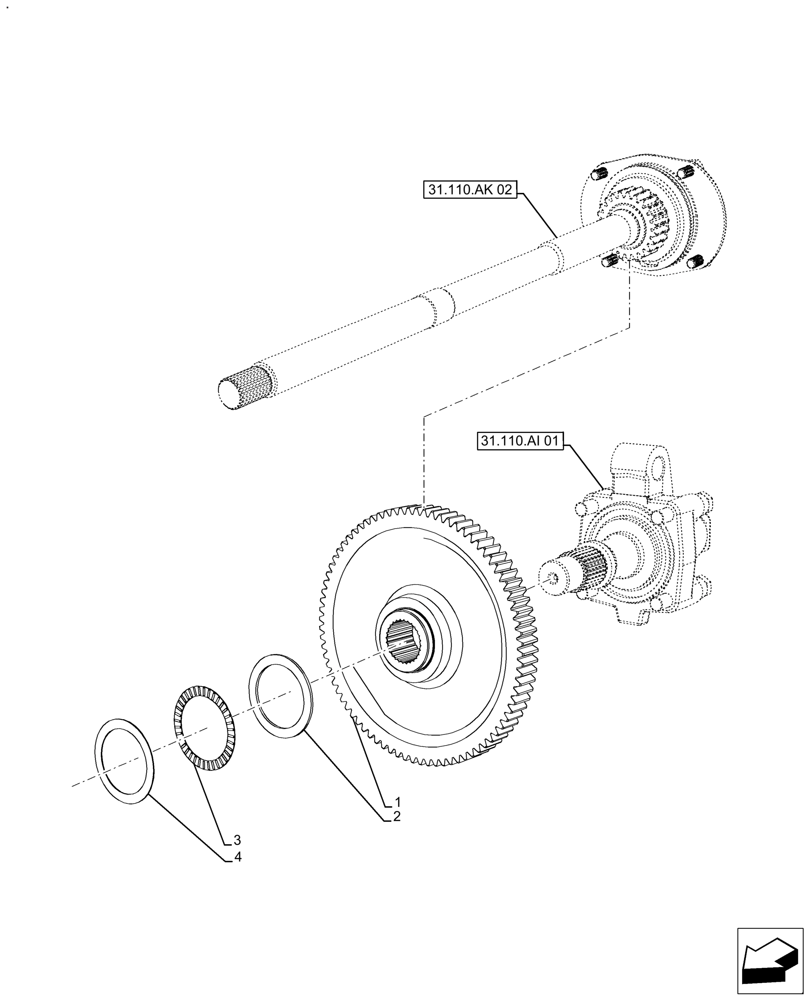 31.110.AK 02

31.110.AI 01

1
2
3
4