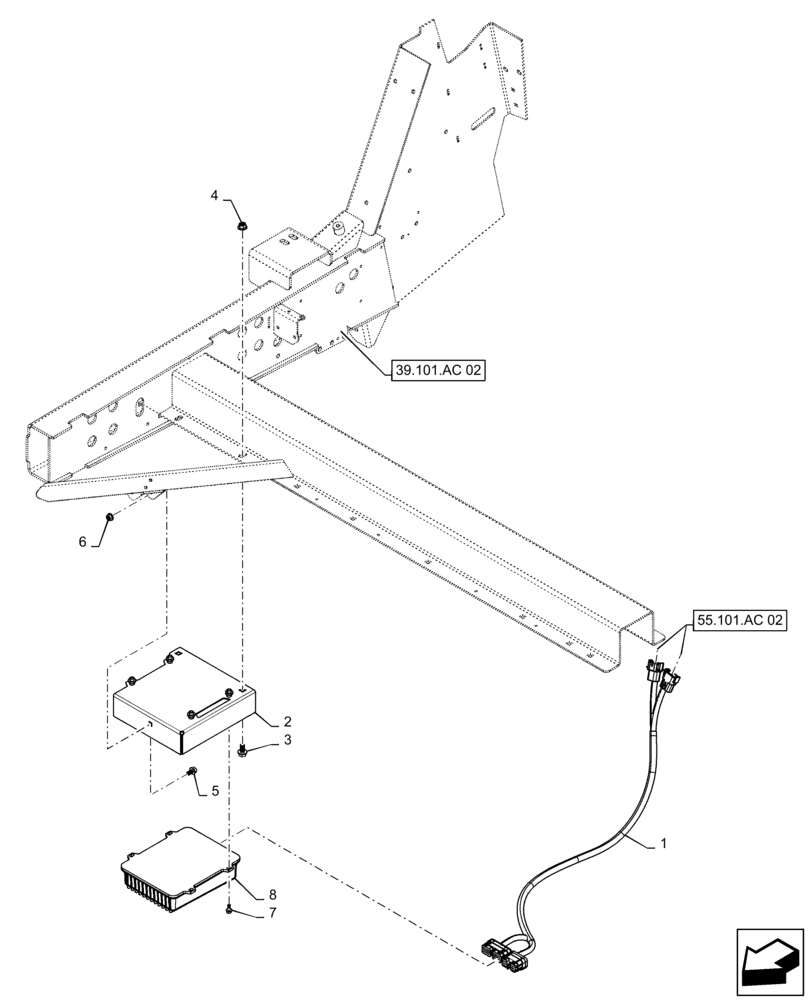 4

39.101.AC 02

6

55.101.AC 02

2

3

5

1

8

7