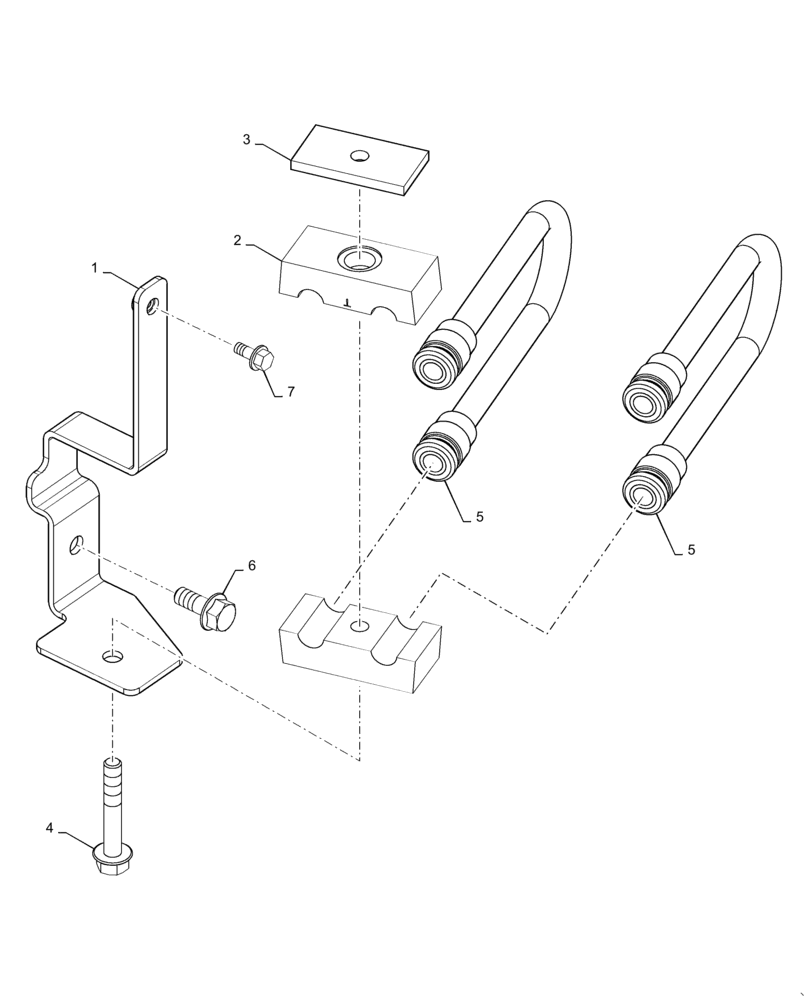 3
2
1
7
5
5
6
4