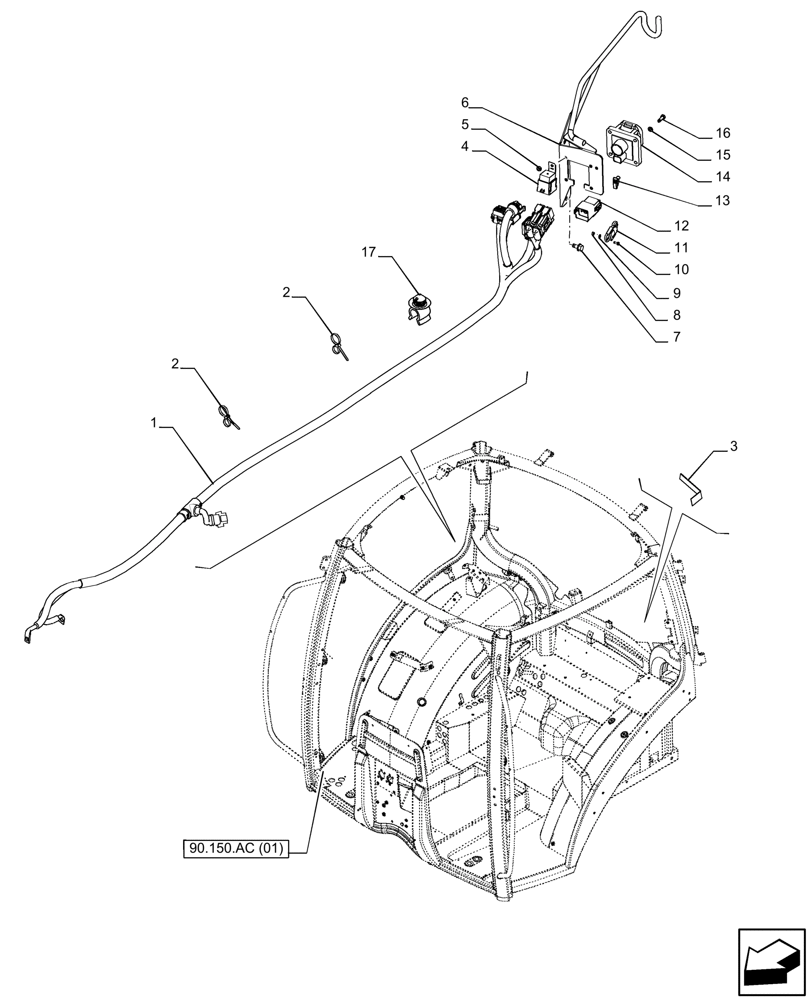 6
5
4
16
15
14
13
12
11
10
9
8
7
17
2
2
1
3
90.150.AC (01)