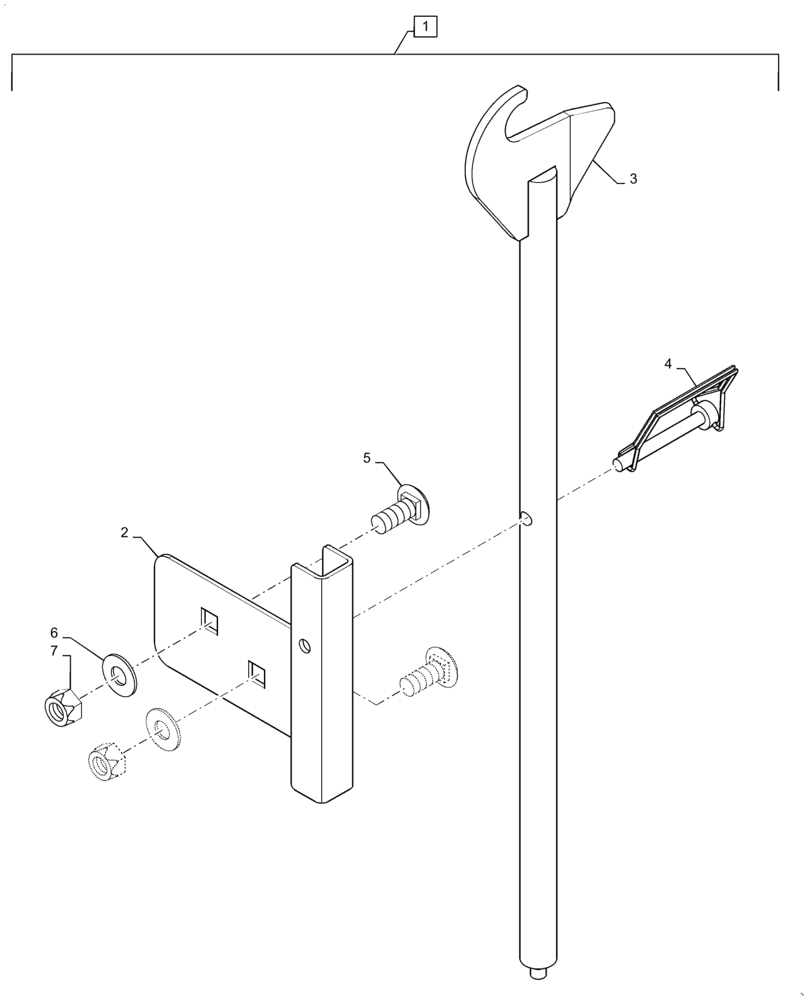 1
3
4
5
2
6
7