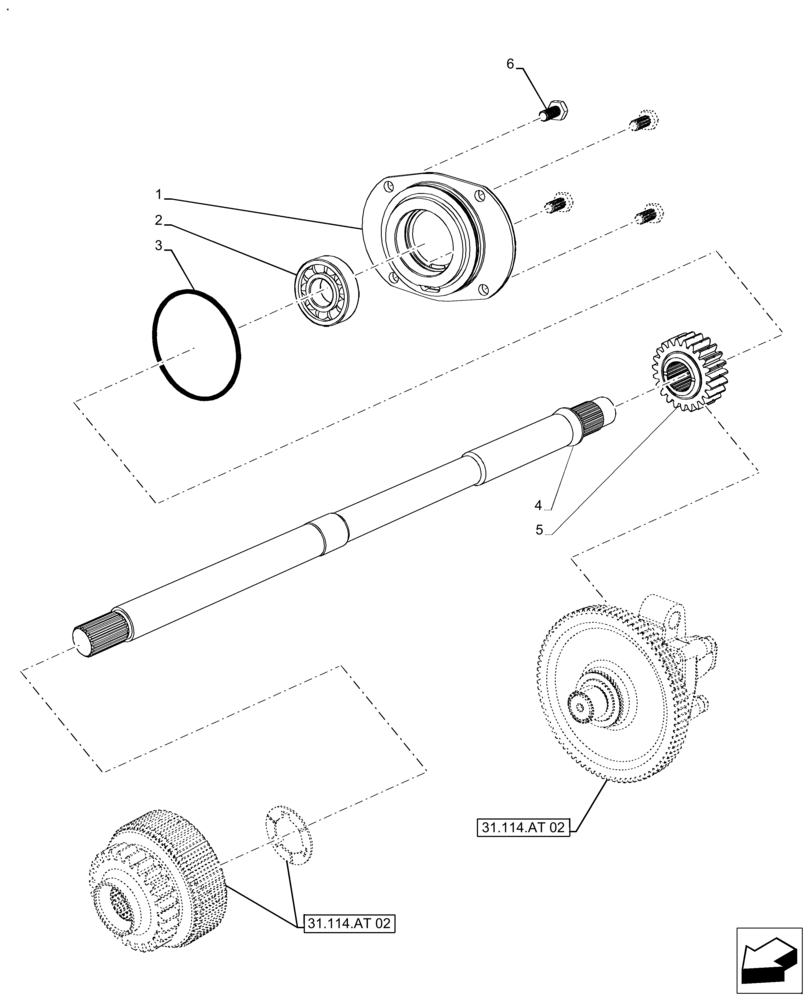 6
1
2
3
4
5
31.114.AT 02
31.114.AT 02