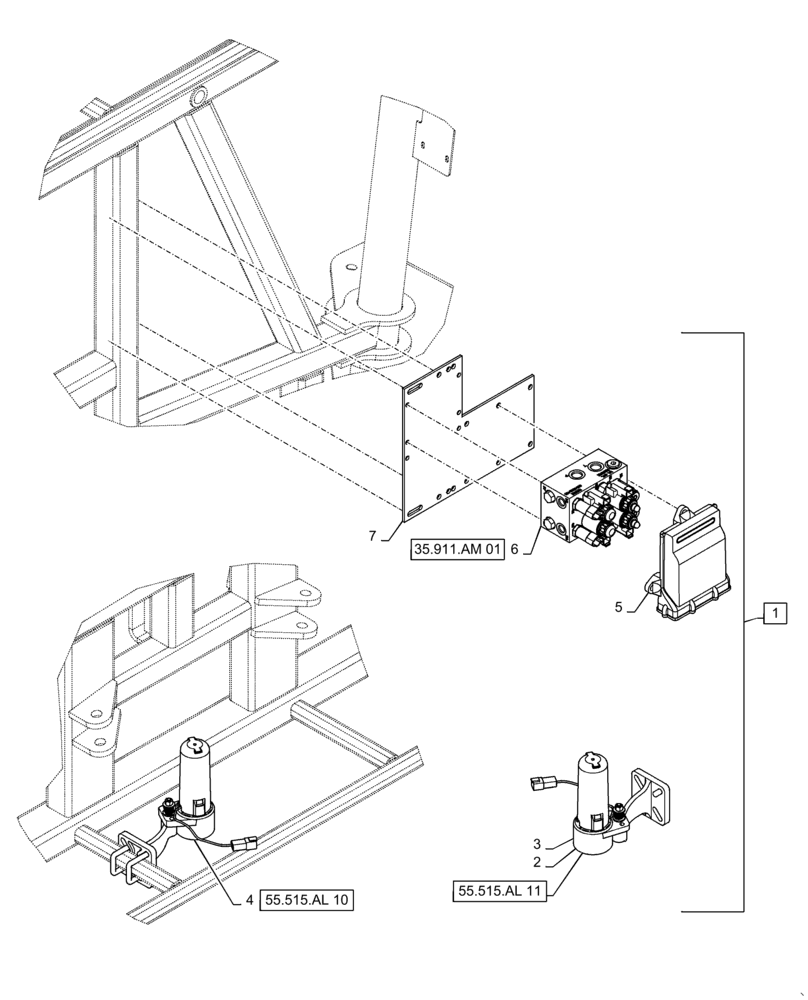 7
35.911.AM 01
6
5
1
3
2
55.515.AL 11
4
55.515.AL 10