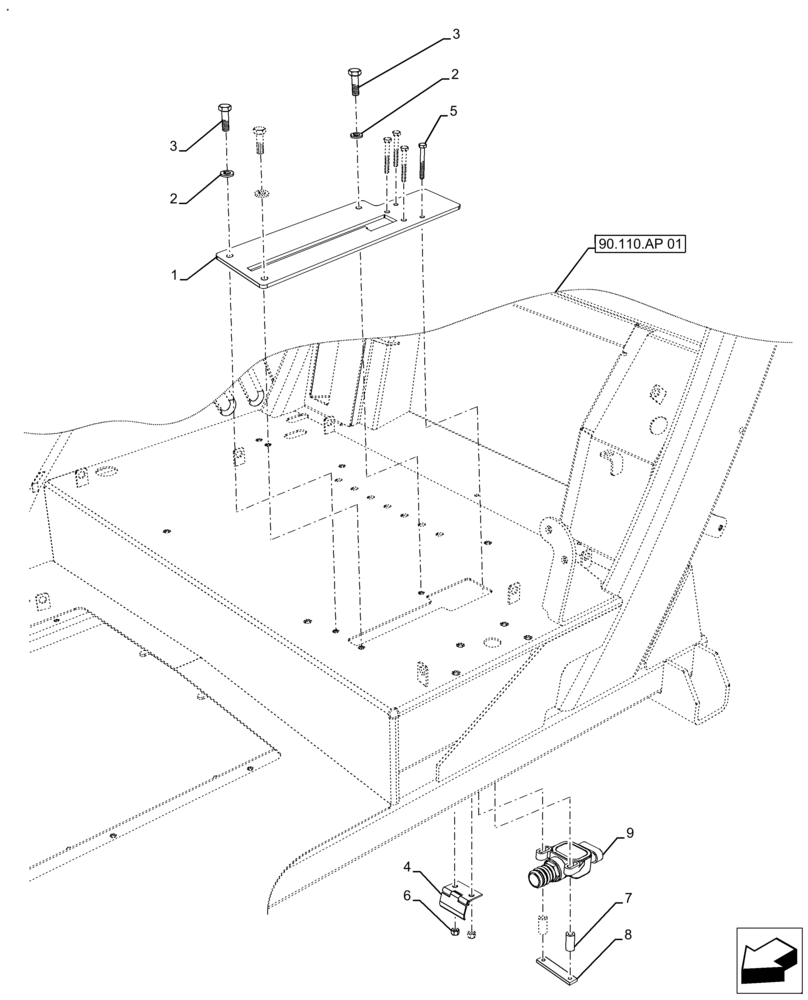 3
2
5
3
2
1
90.110.AP 01
9
4
6
7
8