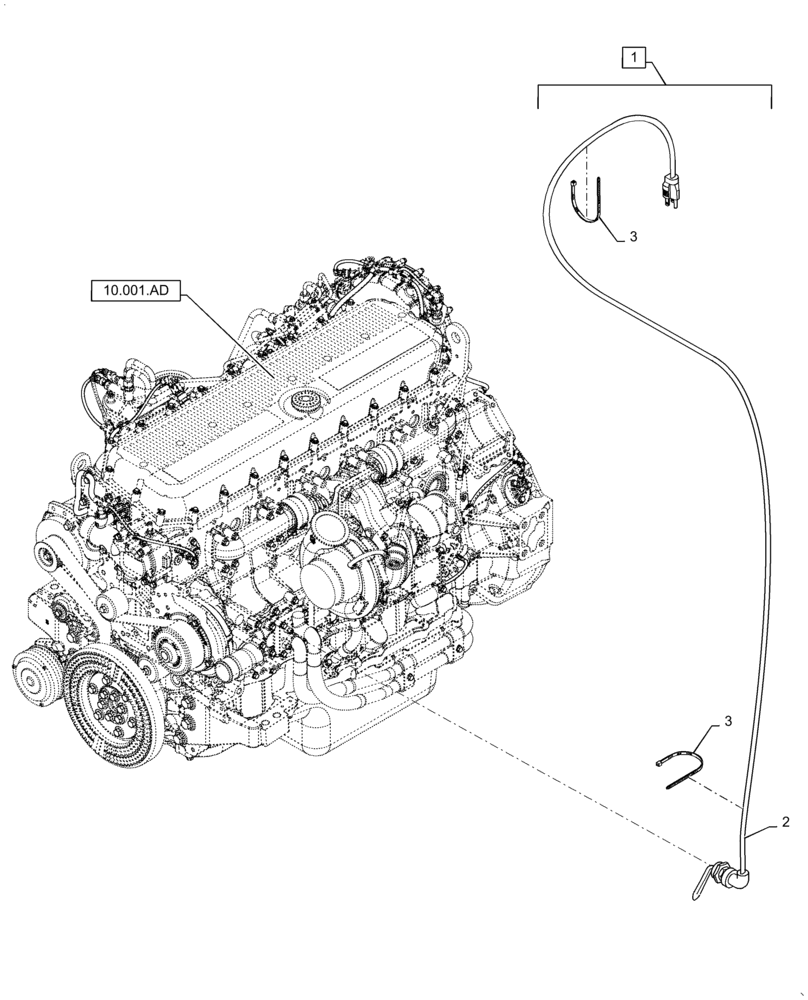 1

3

10.001.AD

3

2