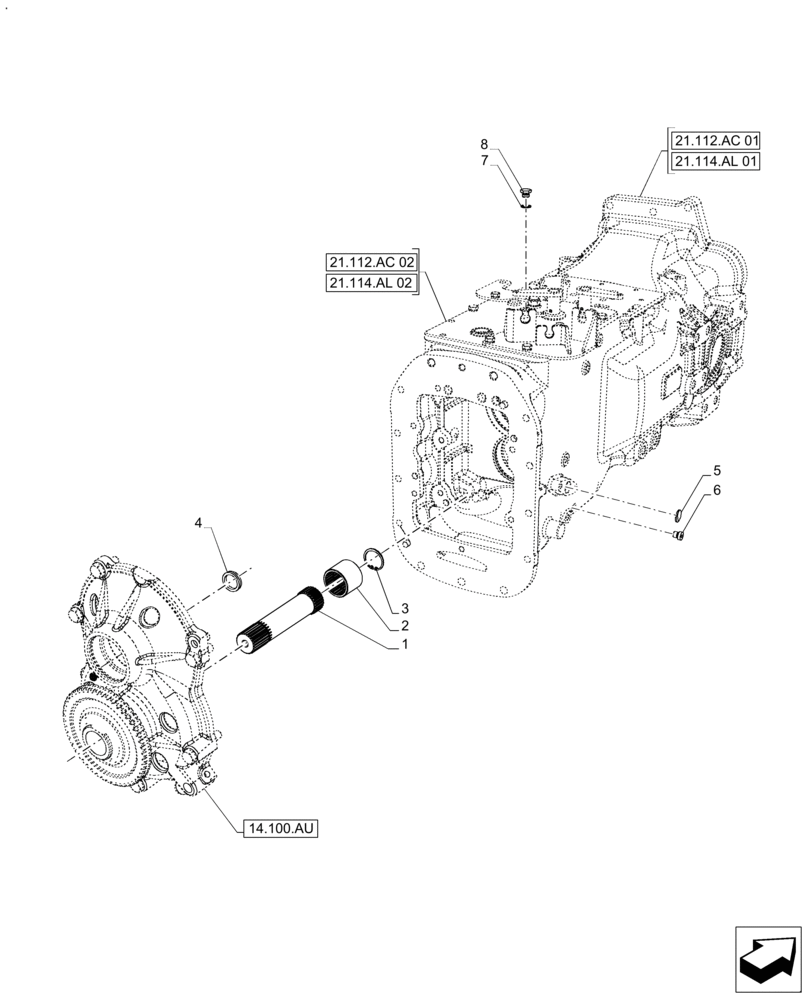 8
7

21.112.AC 01
21.114.AL 01

21.112.AC 02
21.114.AL 02

5
6

4

3
2
1

14.100.AU