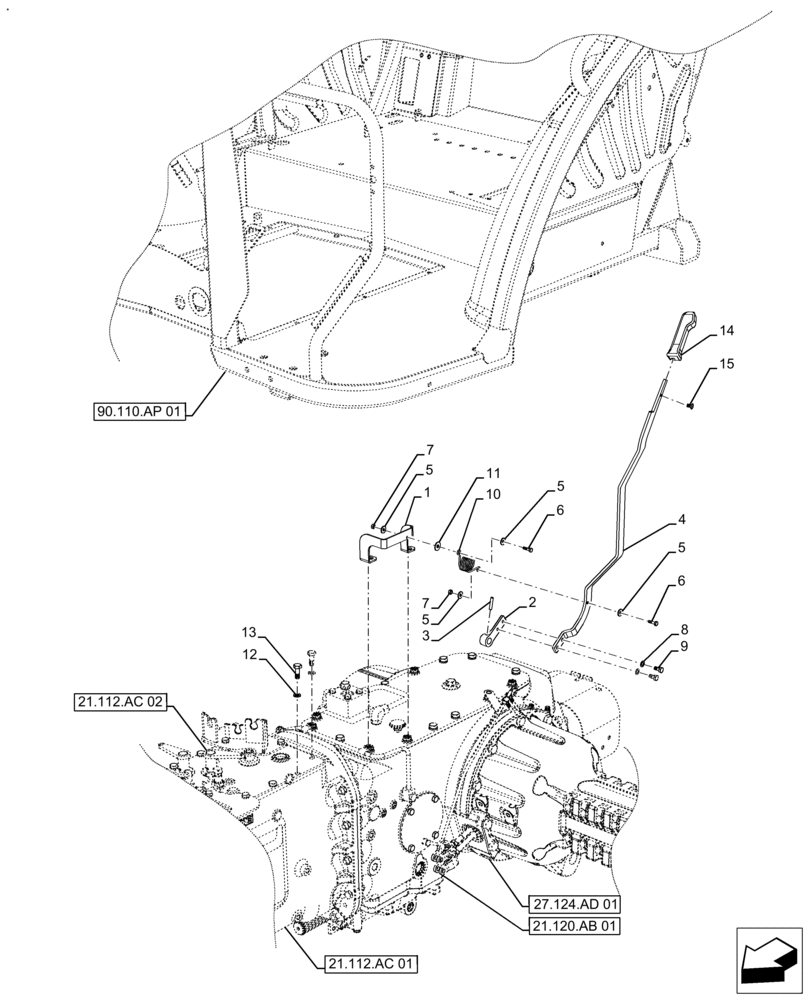 14
15
90.110.AP 01
7
5
1
11
10
5
6
4
5
6
7
5
3
2
8
9
13
12
21.112.AC 02
27.124.AD 01
21.120.AB 01
21.112.AC 01