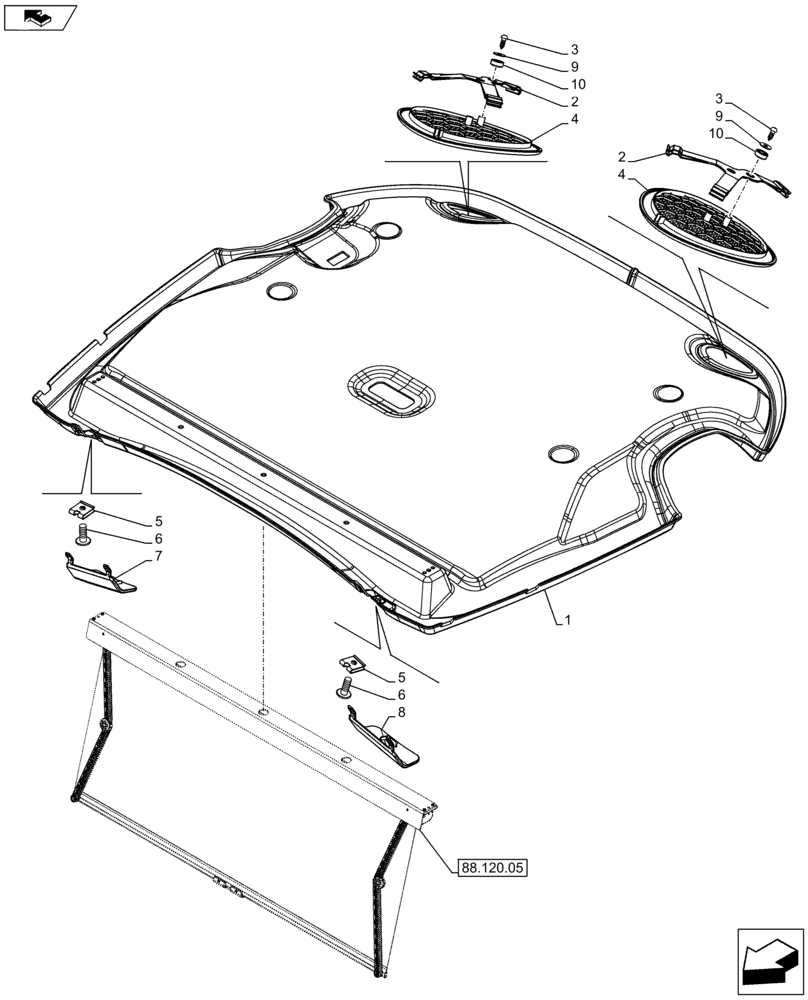 3
9
10
2
4
3
9
10
2
4
5
6
7
1
5
6
8
88.120.05