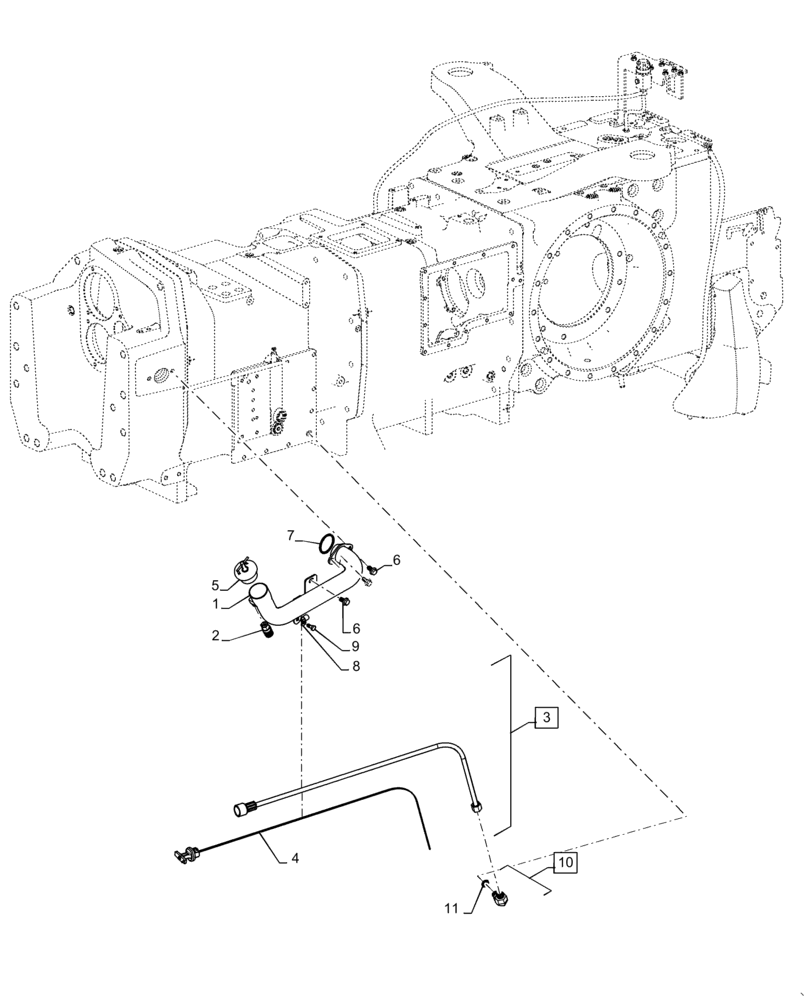 7
6
5
1
6
2
9
8
3
4
10
11