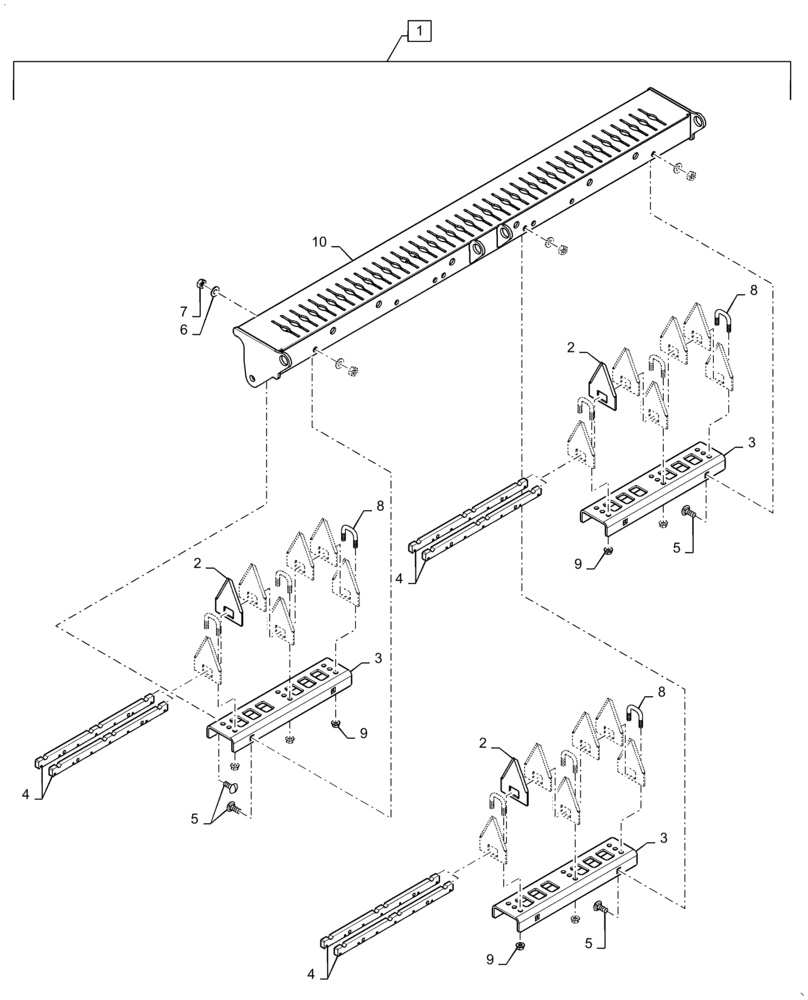 1
10
7
6
8
2
3
5
9
4
8
2
3
9
4
5
8
2
3
5
9
4