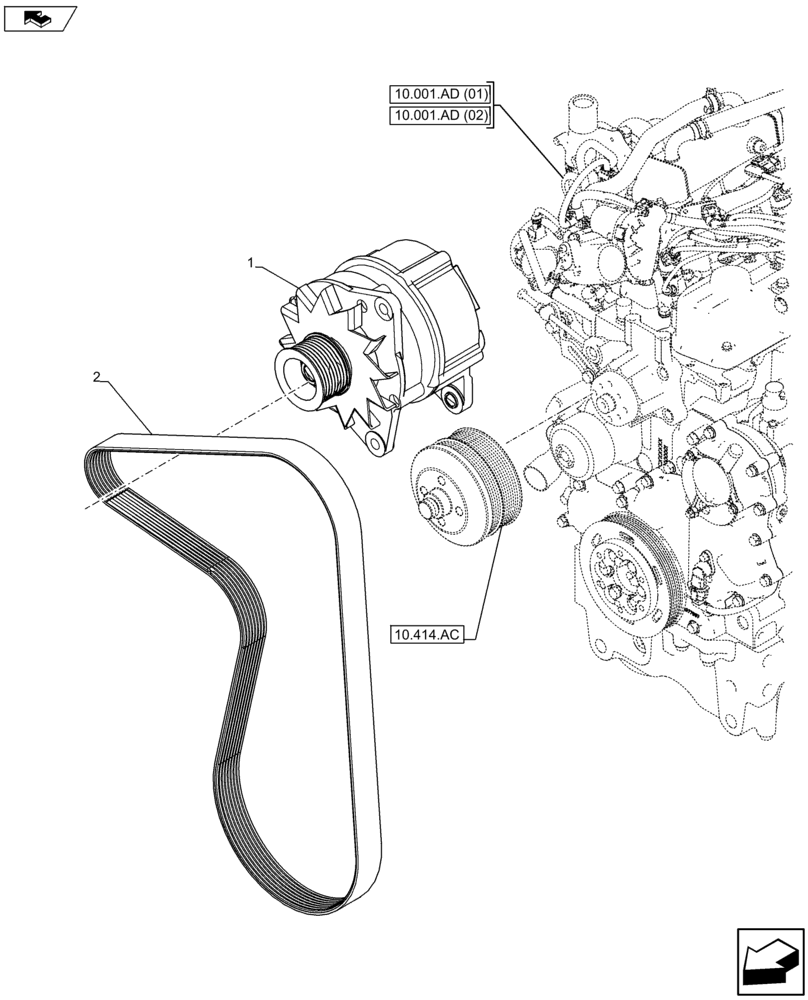 10.001.AD (01)
10.001.AD (02)
1
2
10.414.AC