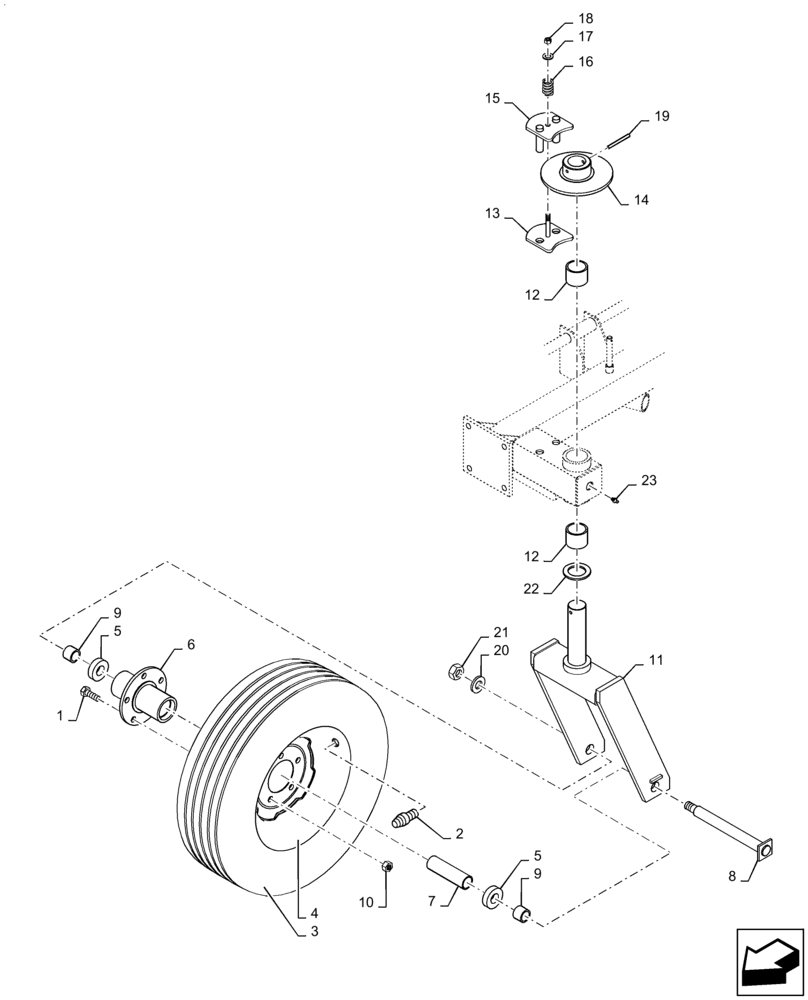 18
17
16
15
19
14
13
12
23
12
22
21
20
11
9
5
6
1
2
8
5
9
10
7
4
3