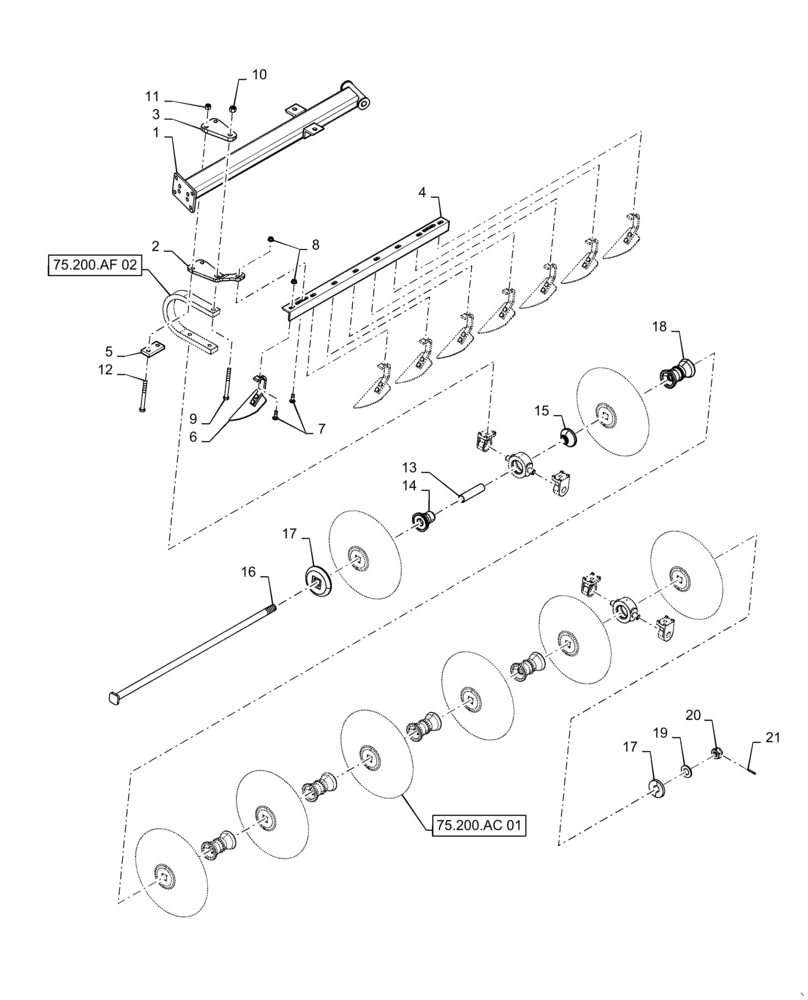 10
11
3
1
4
2
8
75.200.AF 02
5
12
9
6
7
18
15
13
14
17
16
20
19
21
17
75.200.AC 01