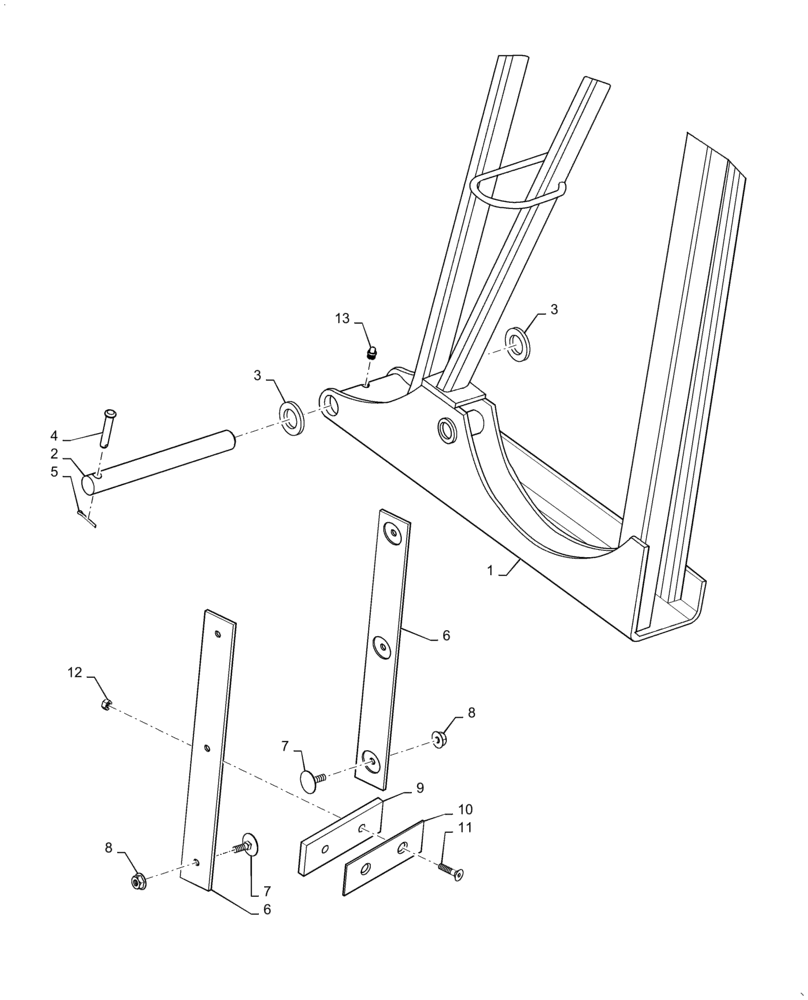 13
3
3
4
2
5
1
6
12
8
7
9
10
11
8
7
6