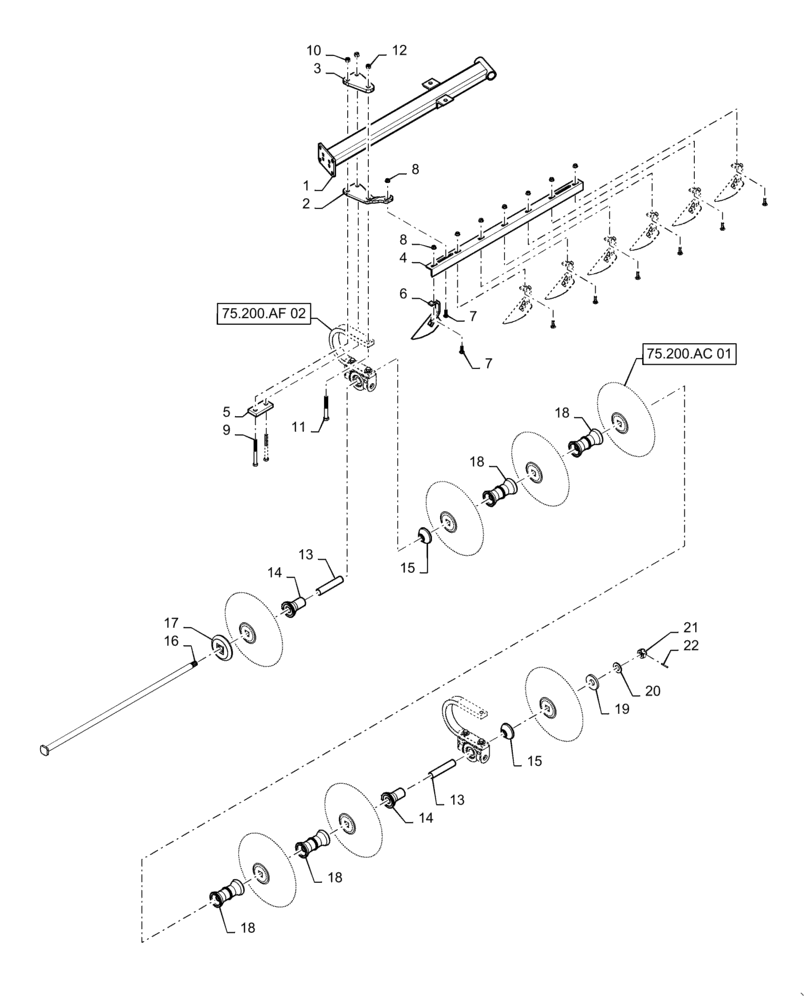 10
12
3
1
2
8
8
4
6
7
7
75.200.AF 02
5
9
11
75.200.AC 01
18
18
15
13
14
17
16
21
22
20
19
15
13
14
18
18